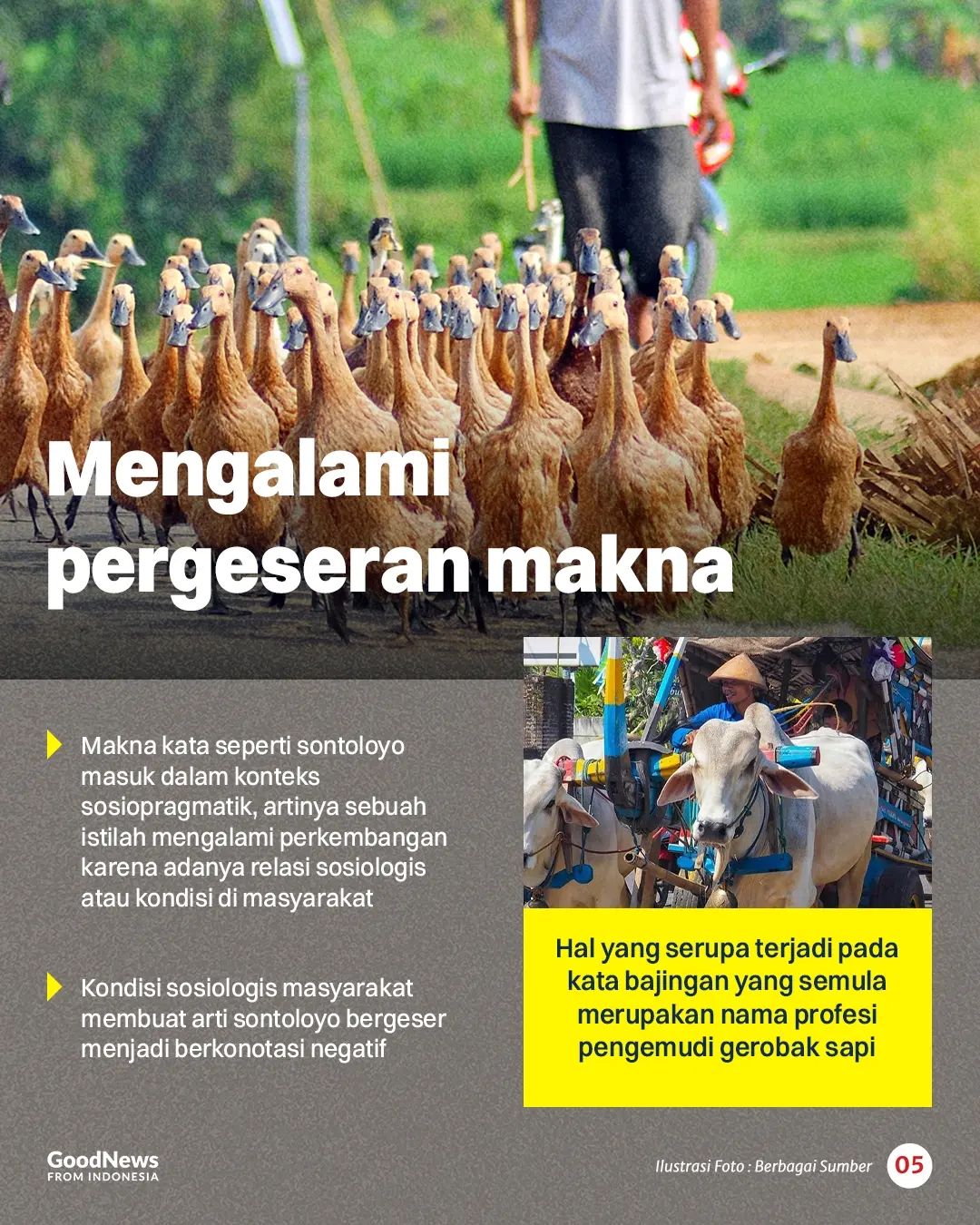 Mengalami pergeseran makna

Makna kata seperti sontoloyo masuk dalam konteks sosiopragmatik, artinya sebuah istilah mengalami perkembangan karena adanya relasi sosiologis atau kondisi di masyarakat

Kondisi sosiologis masyarakat membuat arti sontoloyo bergeser menjadi berkonotasi negatif

Hal yang serupa terjadi pada kata bajingan yang semula merupakan nama profesi pengemudi gerobak sapi

GoodNews FROM INDONESIA

Ilustrasi Foto : Berbagai Sumber

05