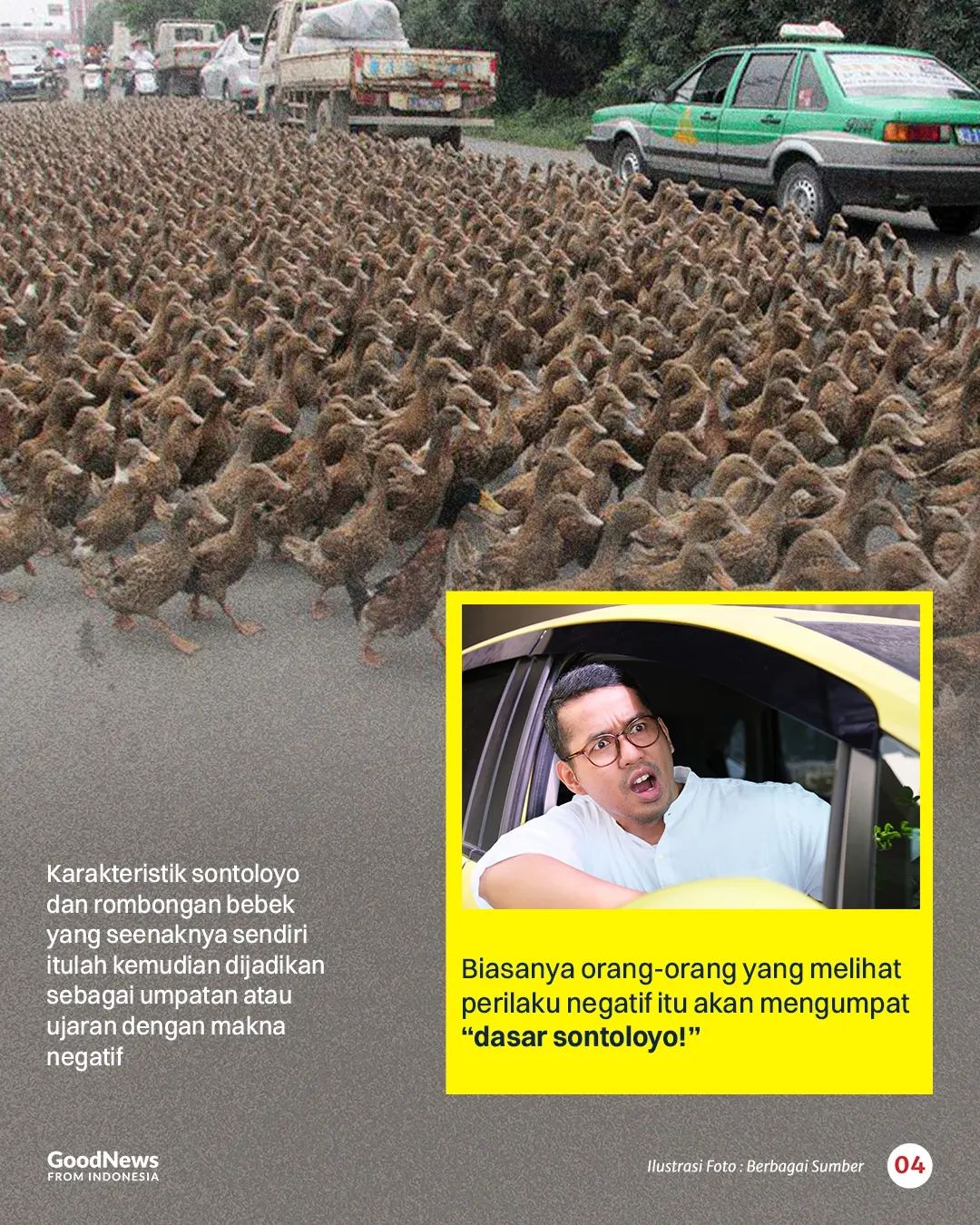 Karakteristik sontoloyo dan rombongan bebek yang seenaknya sendiri itulah kemudian dijadikan sebagai umpatan atau ujaran dengan makna negatif

Biasanya orang-orang yang melihat perilaku negatif itu akan mengumpat **“dasar sontoloyo!”**

GoodNews
FROM INDONESIA

Ilustrasi Foto : Berbagai Sumber

04