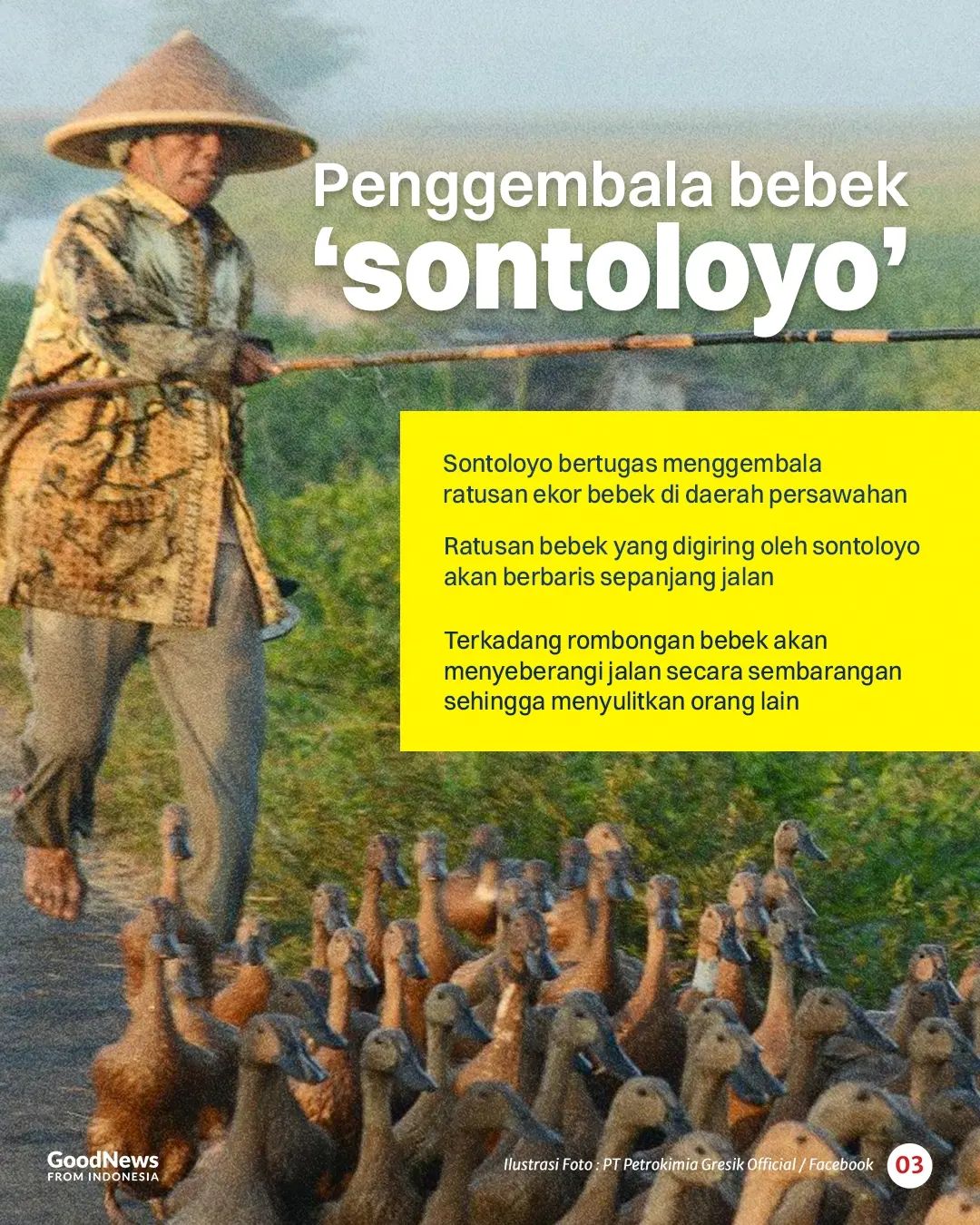 Penggembala bebek
‘sontoloyo’

Sontoloyo bertugas menggembala ratusan ekor bebek di daerah persawahan

Ratusan bebek yang digiring oleh sontoloyo akan berbaris sepanjang jalan

Terkadang rombongan bebek akan menyeberangi jalan secara sembarangan sehingga menyulitkan orang lain

GoodNews FROM INDONESIA

Ilustrasi Foto : PT Petrokimia Gresik Official / Facebook

03