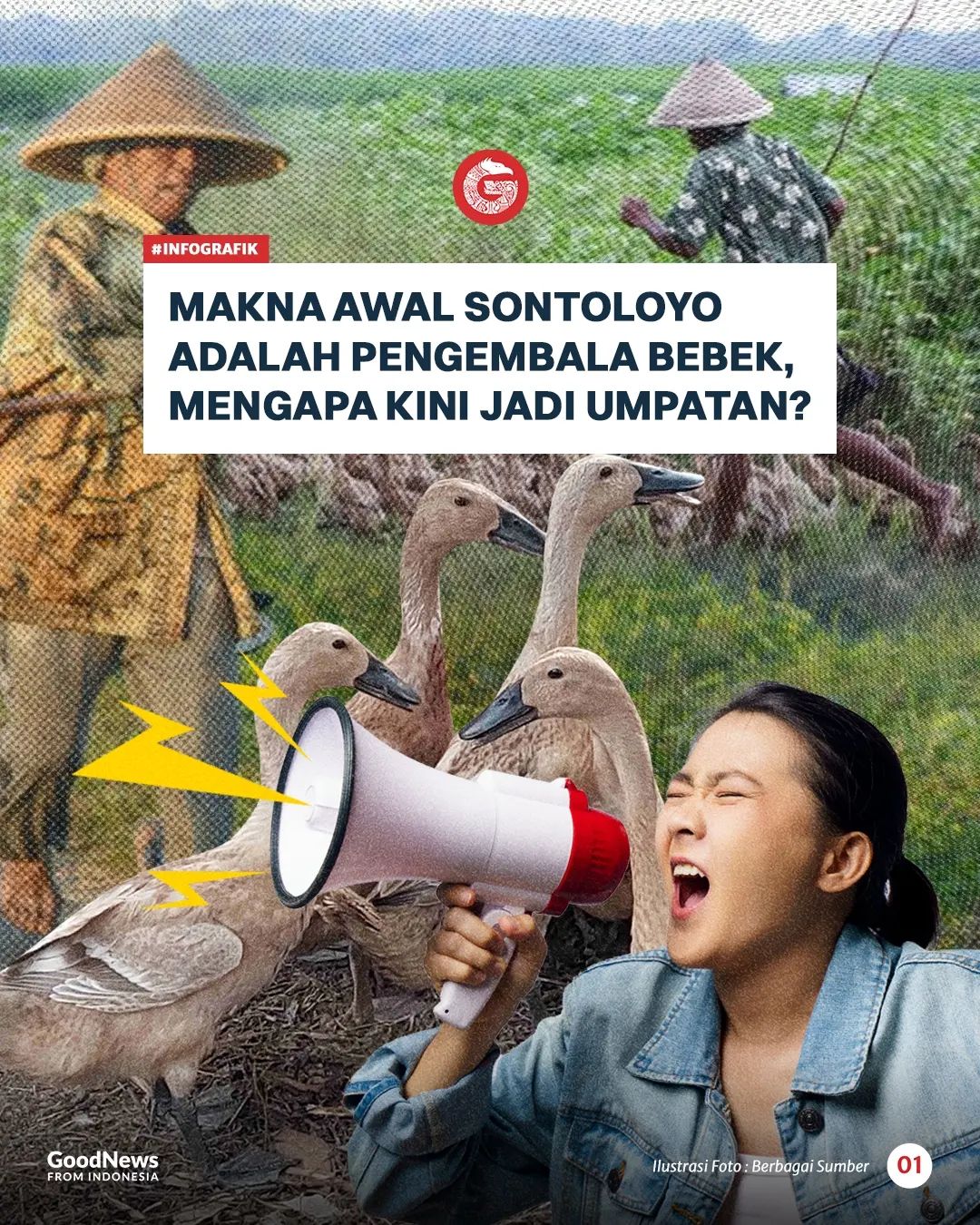 #INFOGRAFIK

MAKNA AWAL SONTOLOYO ADALAH PENGEMBALA BEBEK, MENGAPA KINI JADI UMPATAN?

GoodNews FROM INDONESIA

Ilustrasi Foto : Berbagai Sumber

01