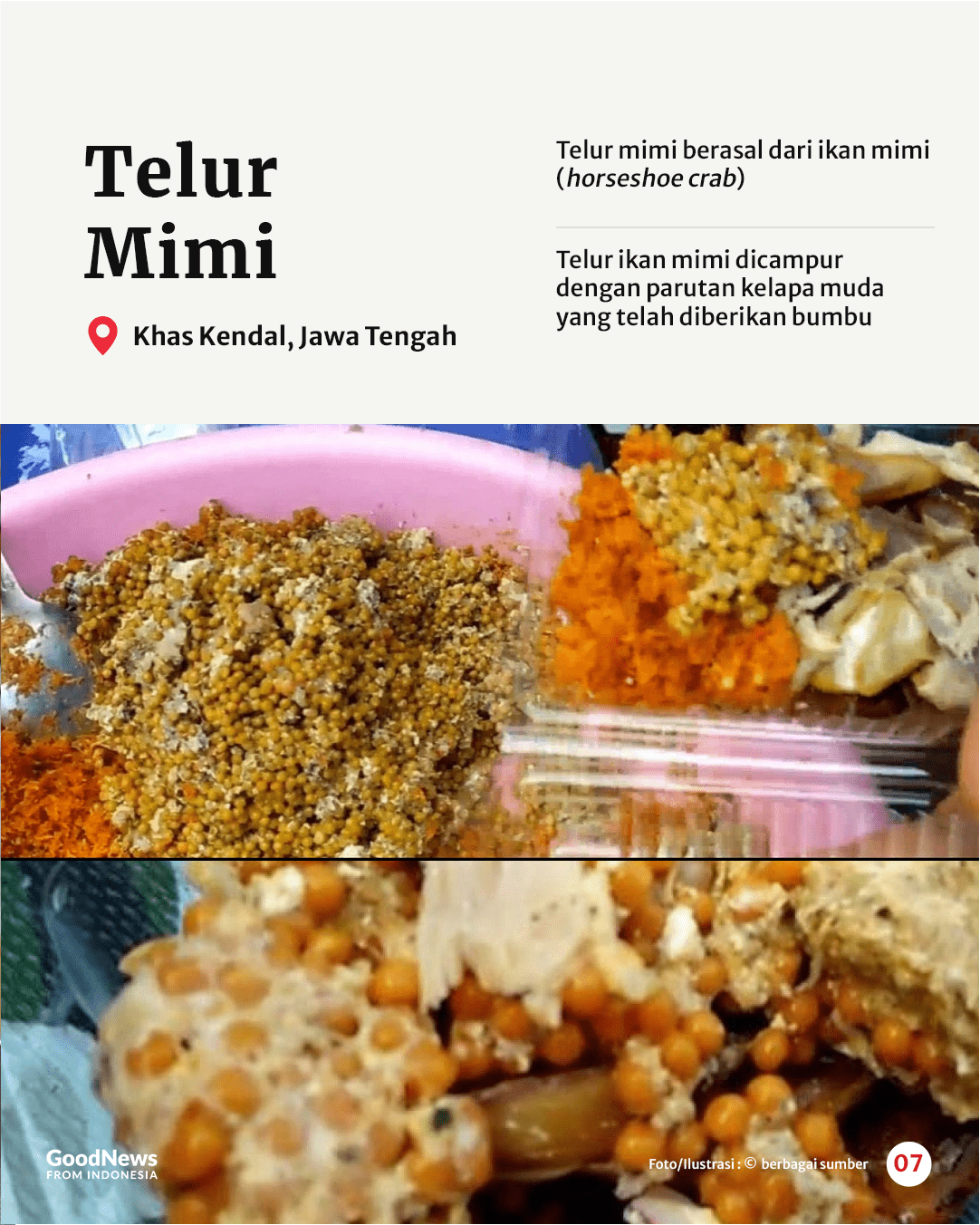 Telur Mimi

Khas Kendal, Jawa Tengah

Telur mimi berasal dari ikan mimi (horseshoe crab)

Telur ikan mimi dicampur dengan parutan kelapa muda yang telah diberikan bumbu

GoodNews FROM INDONESIA

Foto/Ilustrasi : © berbagai sumber

07