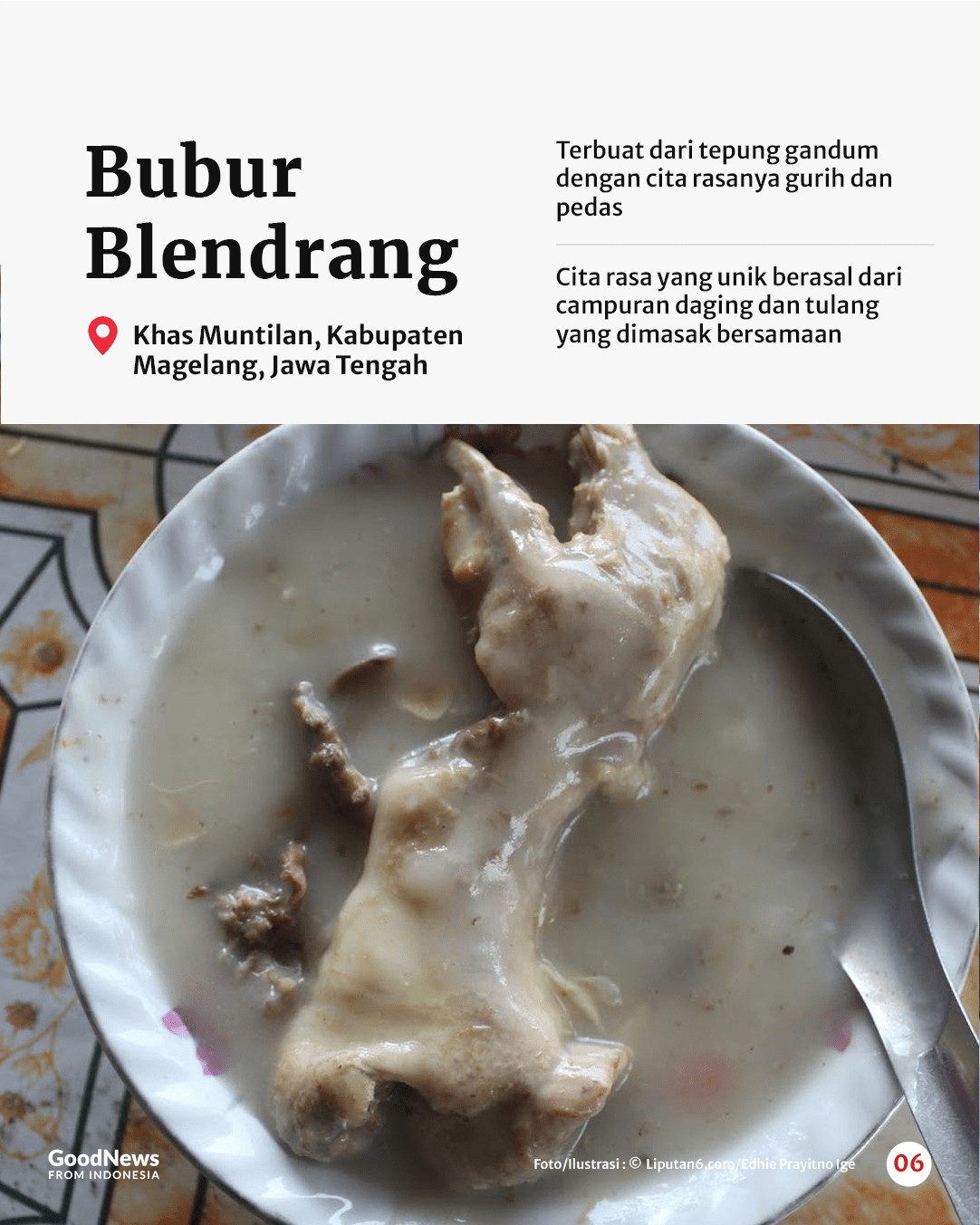 Bubur Blendrang

Khas Muntilan, Kabupaten Magelang, Jawa Tengah

Terbuat dari tepung gandum dengan cita rasanya gurih dan pedas

Cita rasa yang unik berasal dari campuran daging dan tulang yang dimasak bersamaan

GoodNews FROM INDONESIA

Foto/Ilustrasi : © Liputan6.com/Edhie Prayitno Ige

06