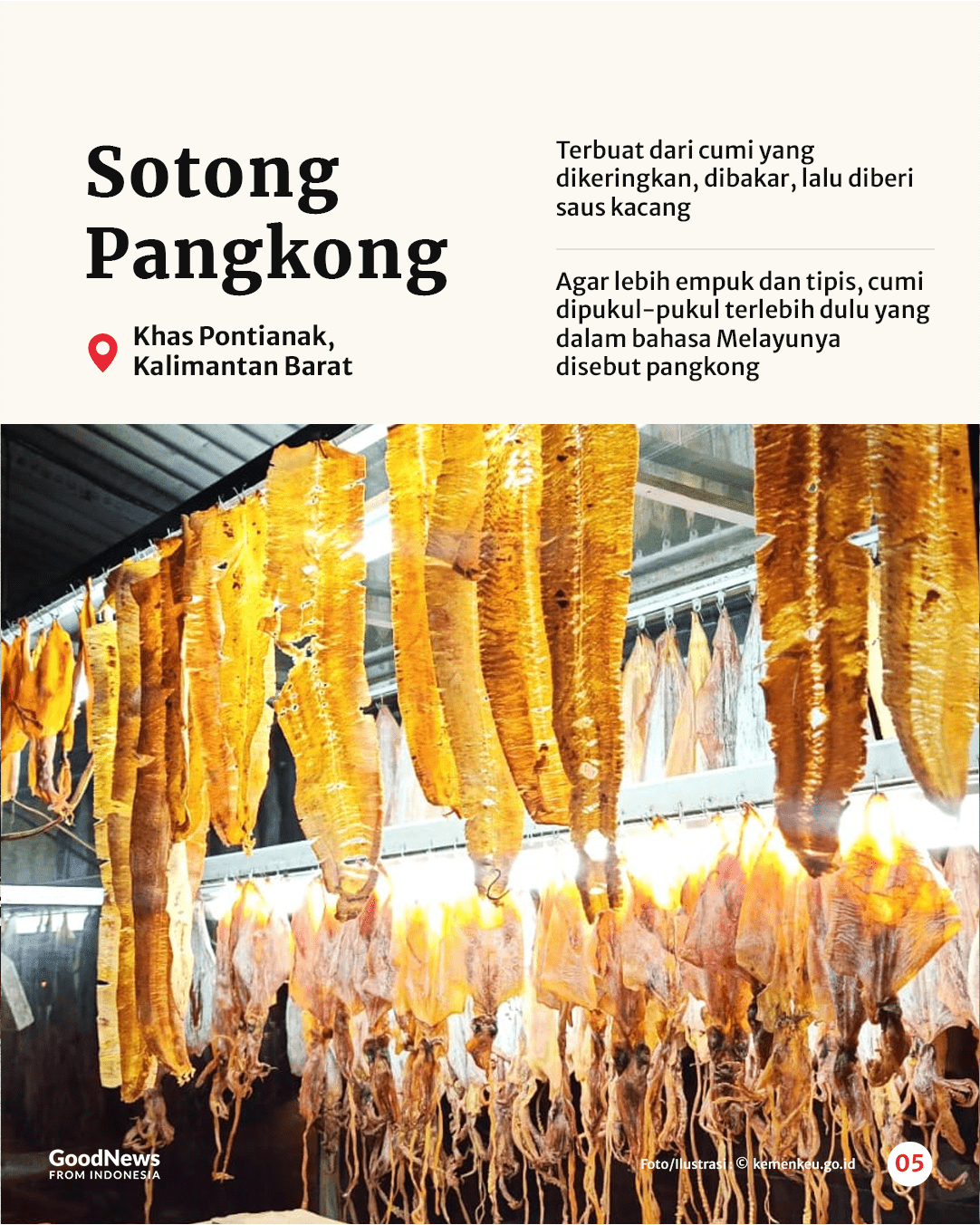 Sotong Pangkong

Khas Pontianak, Kalimantan Barat

Terbuat dari cumi yang dikeringkan, dibakar, lalu diberi saus kacang

Agar lebih empuk dan tipis, cumi dipukul-pukul terlebih dulu yang dalam bahasa Melayunya disebut pangkong

GoodNews FROM INDONESIA

Foto/Ilustrasi : © kemenkeu.go.id

05