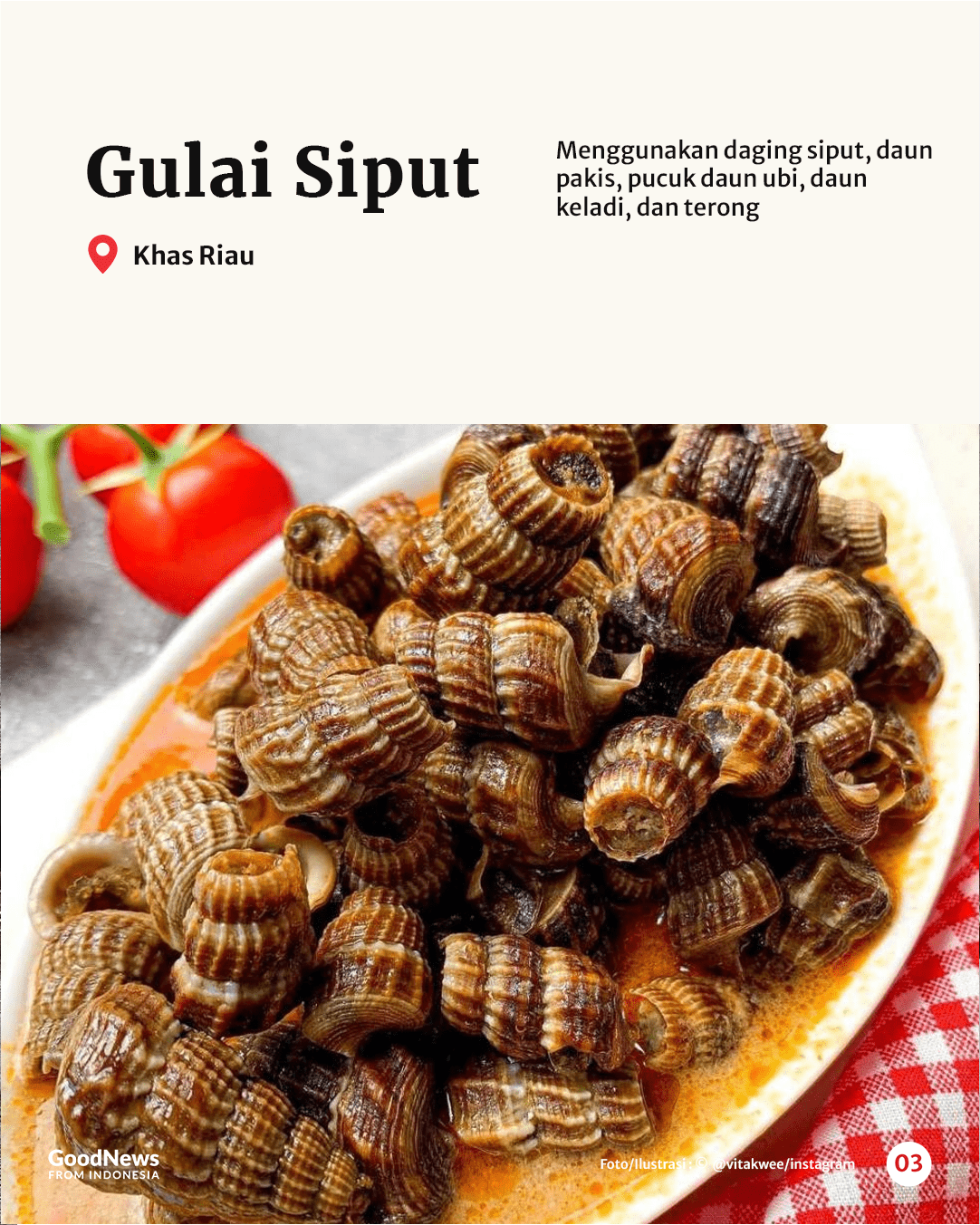 Gulai Siput

Khas Riau

Menggunakan daging siput, daun pakis, pucuk daun ubi, daun keladi, dan terong

GoodNews FROM INDONESIA

Foto/Ilustrasi : © @vitakwee/instagram

03