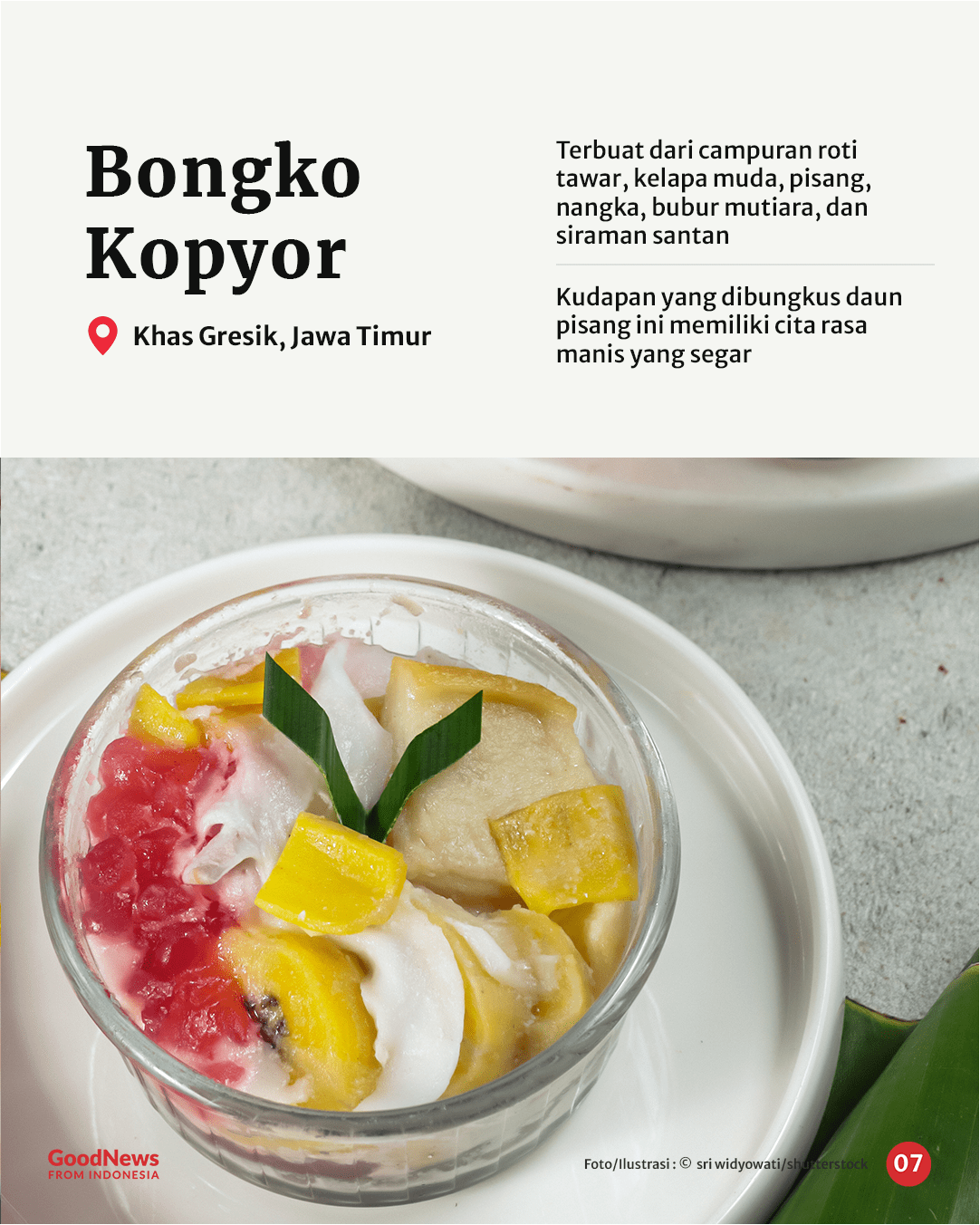 Bongko Kopyor

Khas Gresik, Jawa Timur

Terbuat dari campuran roti tawar, kelapa muda, pisang, nangka, bubur mutiara, dan siraman santan

Kudapan yang dibungkus daun pisang ini memiliki cita rasa manis yang segar

GoodNews FROM INDONESIA

Foto/Ilustrasi : © sri widyowati/shutterstock

07