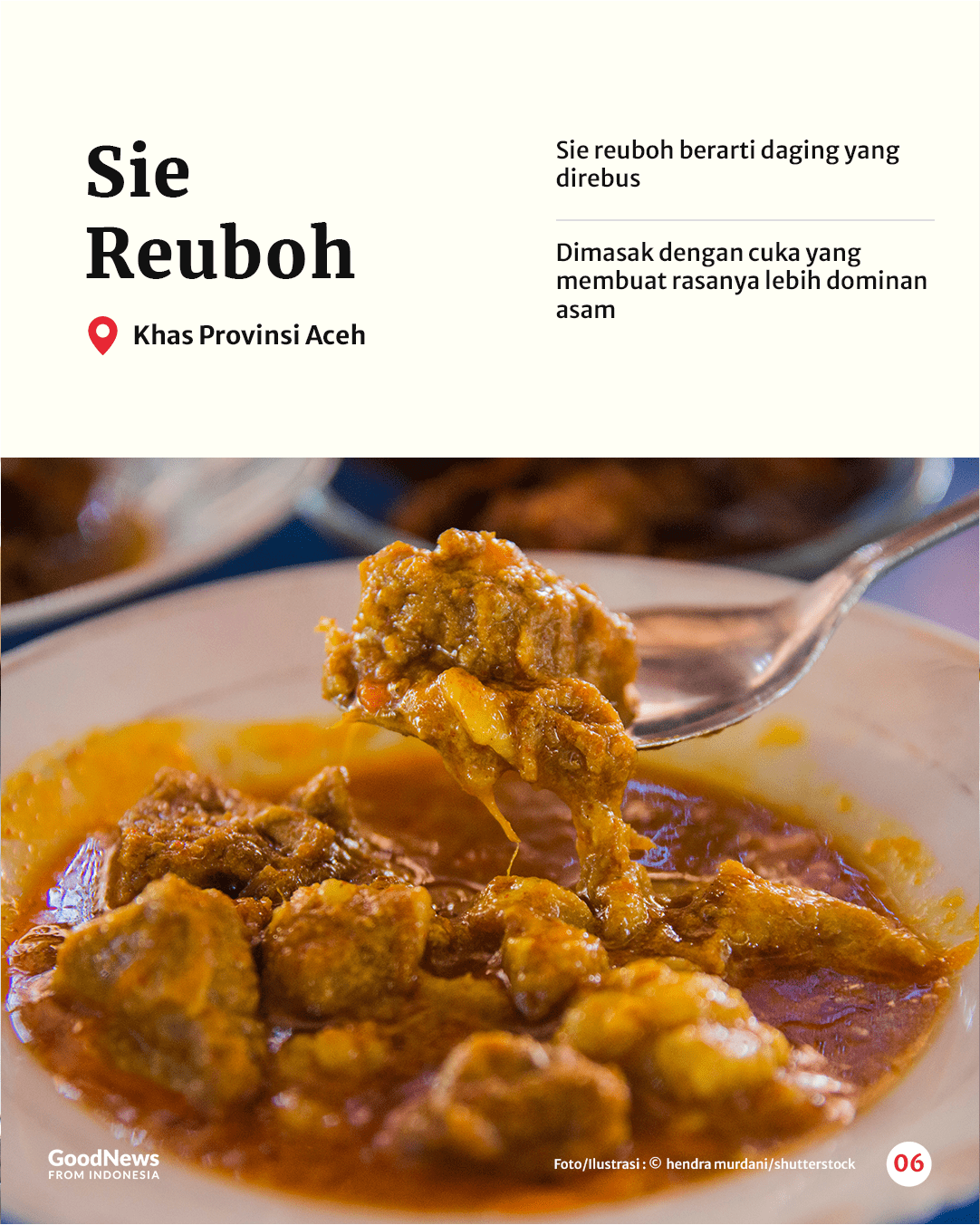 Sie Reuboh

Khas Provinsi Aceh

Sie reuboh berarti daging yang direbus

Dimasak dengan cuka yang membuat rasanya lebih dominan asam

GoodNews FROM INDONESIA

Foto/Ilustrasi : © hendra murdani/shutterstock

06