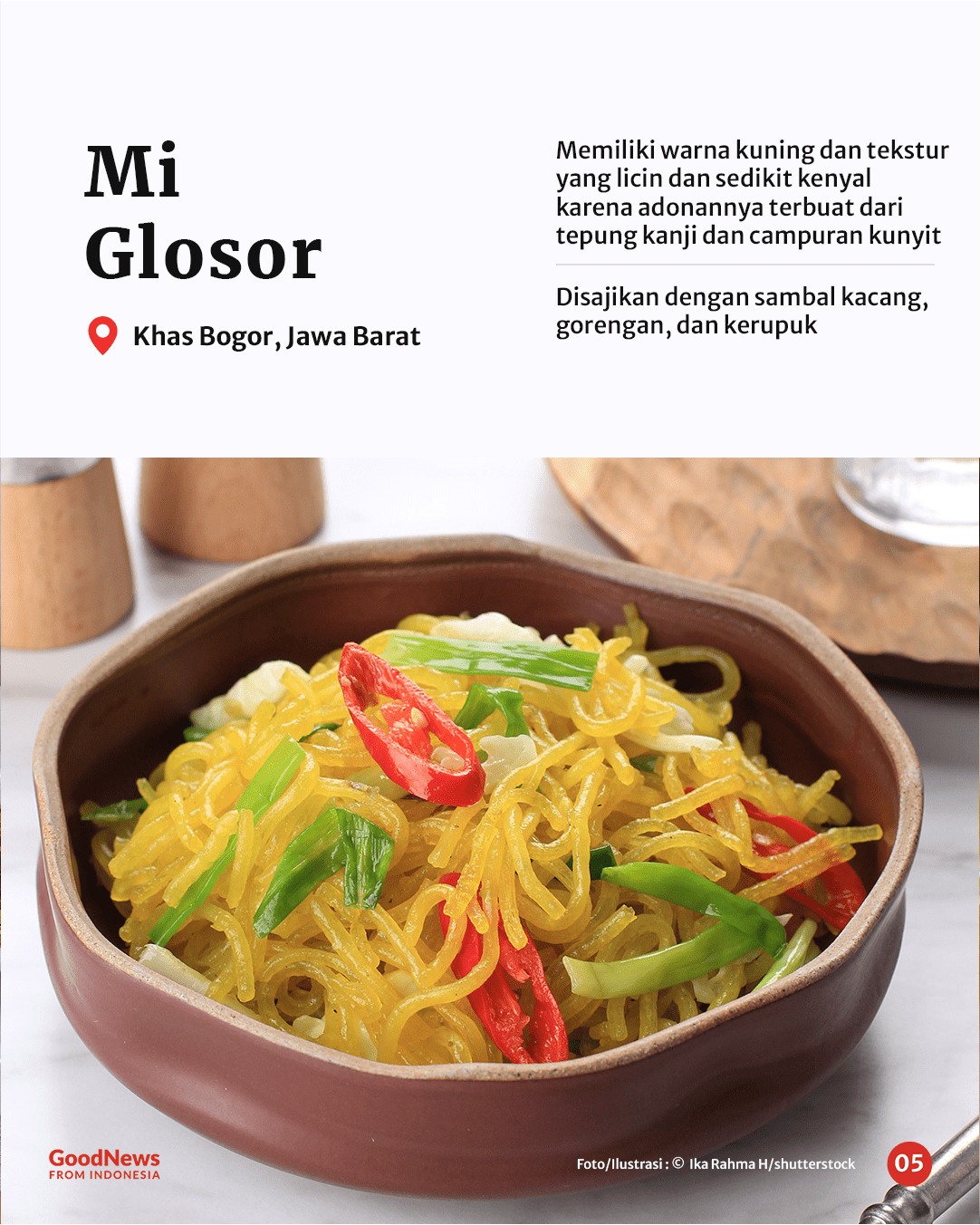 Mi Glosor

Khas Bogor, Jawa Barat

Memiliki warna kuning dan tekstur yang licin dan sedikit kenyal karena adonannya terbuat dari tepung kanji dan campuran kunyit

Disajikan dengan sambal kacang, gorengan, dan kerupuk

GoodNews
FROM INDONESIA

Foto/Ilustrasi : © Ika Rahma H/shutterstock

05