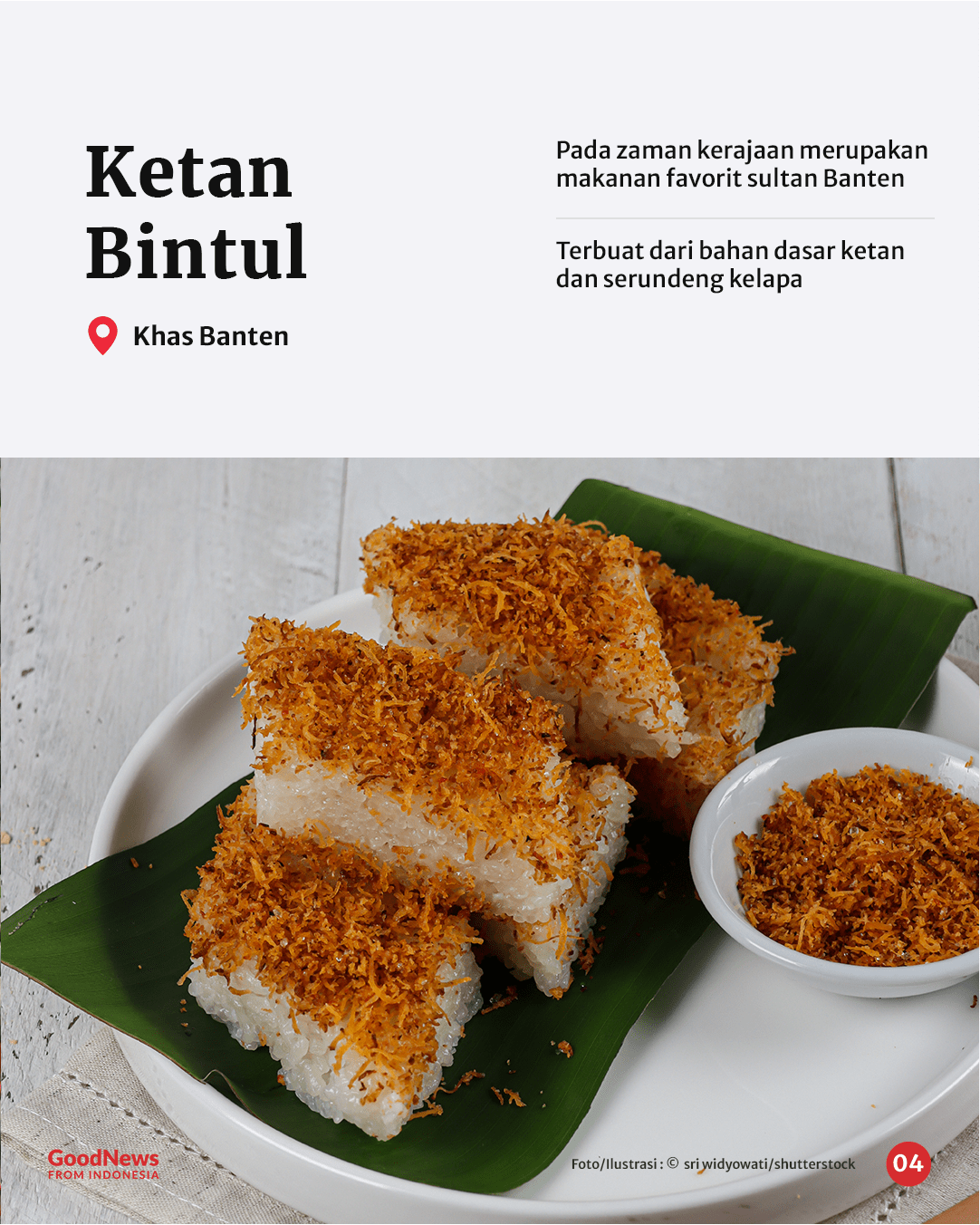 Ketan Bintul

Khas Banten

Pada zaman kerajaan merupakan makanan favorit sultan Banten

Terbuat dari bahan dasar ketan dan serundeng kelapa

GoodNews FROM INDONESIA

Foto/Ilustrasi : © sri widyowati/shutterstock

04