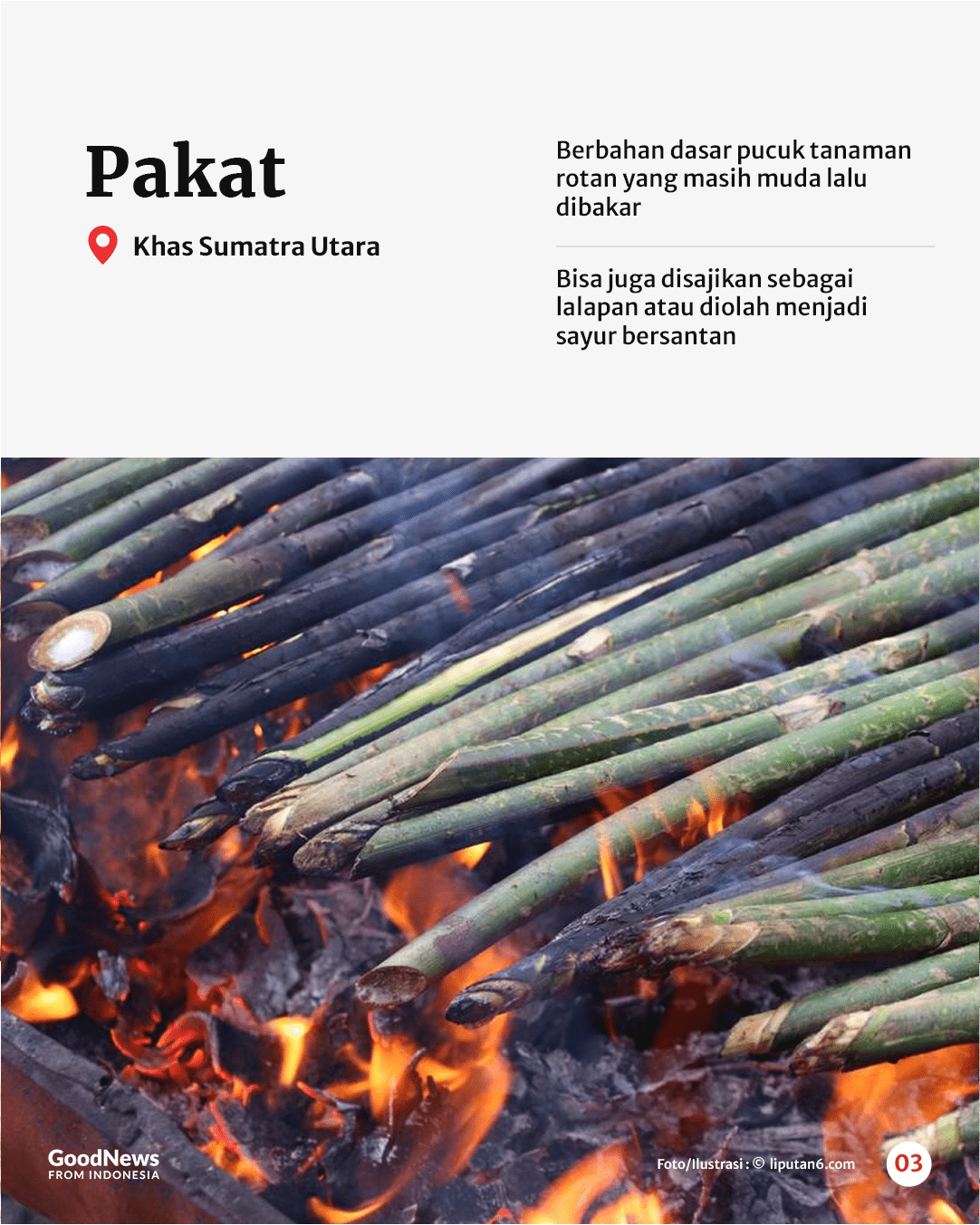 Pakat

Khas Sumatra Utara

Berbahan dasar pucuk tanaman rotan yang masih muda lalu dibakar

Bisa juga disajikan sebagai lalapan atau diolah menjadi sayur bersantan

GoodNews FROM INDONESIA

Foto/Ilustrasi : © liputan6.com

03