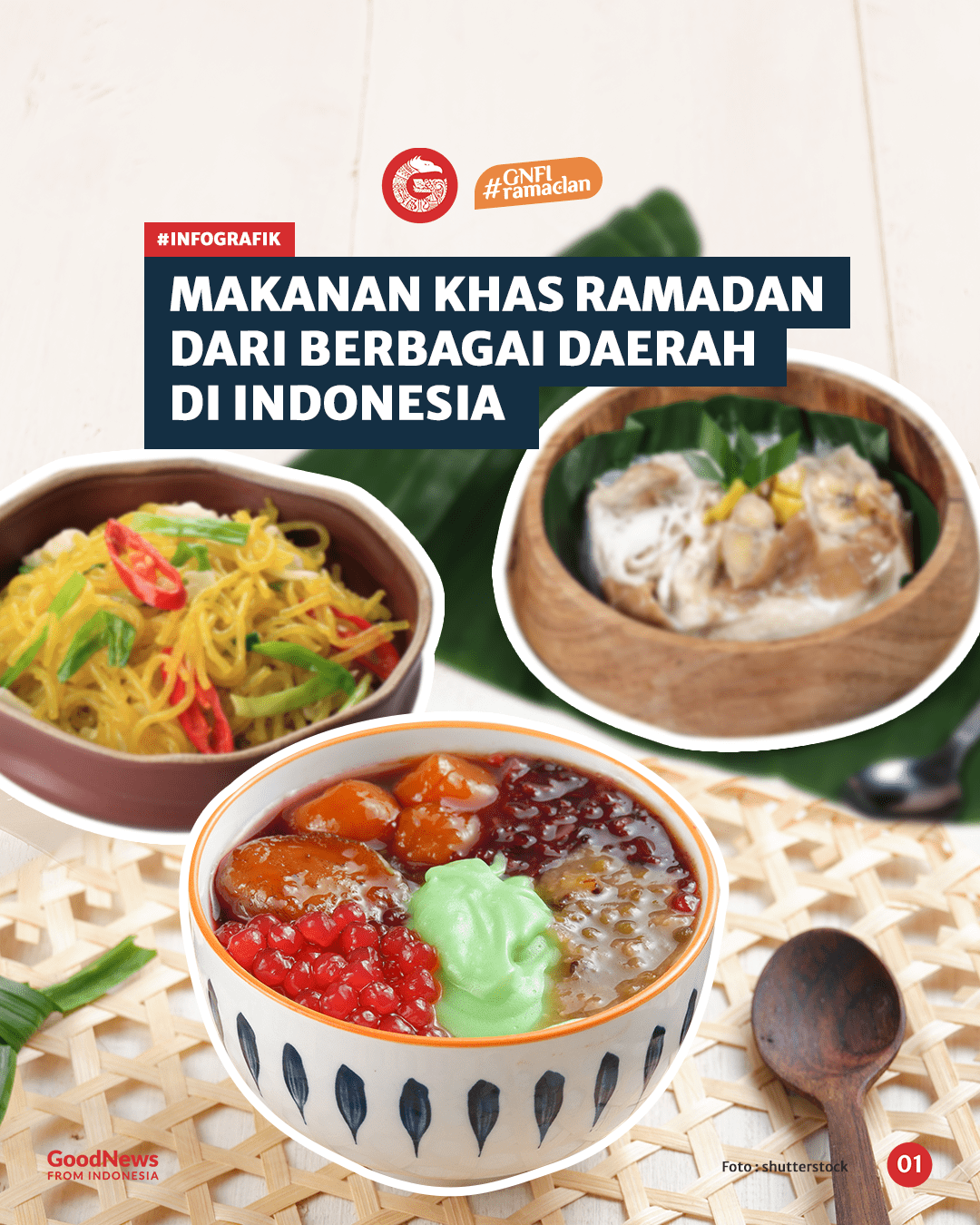 #GNFI ramadan

#INFOGRAFIK

MAKANAN KHAS RAMADAN DARI BERBAGAI DAERAH DI INDONESIA

GoodNews FROM INDONESIA

Foto : shutterstock

01