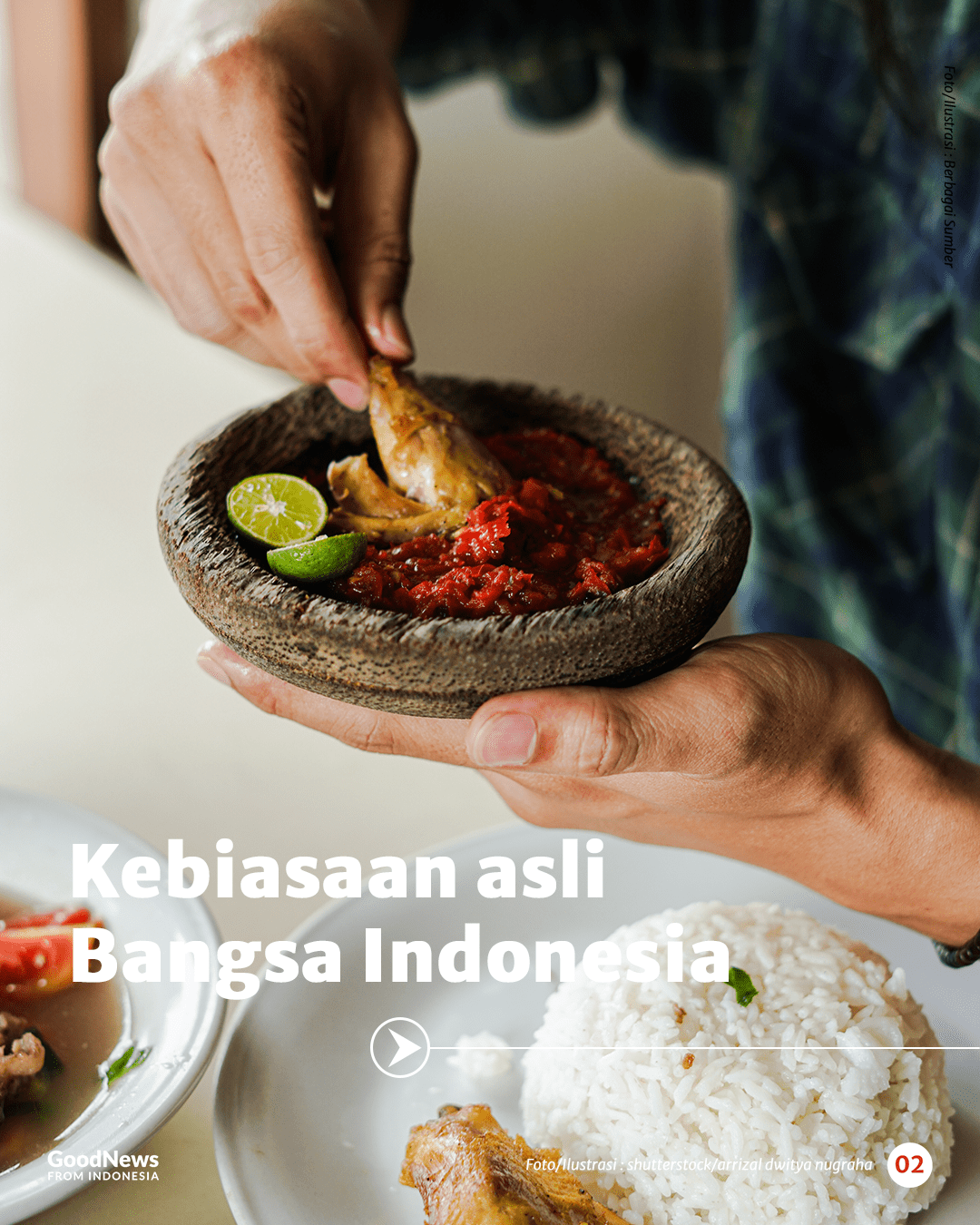 Foto/Ilustrasi : Berbagai Sumber

Kebiasaan asli Bangsa Indonesia

GoodNews FROM INDONESIA

Foto/Ilustrasi : shutterstock/arrizal dwitya nugraha

02