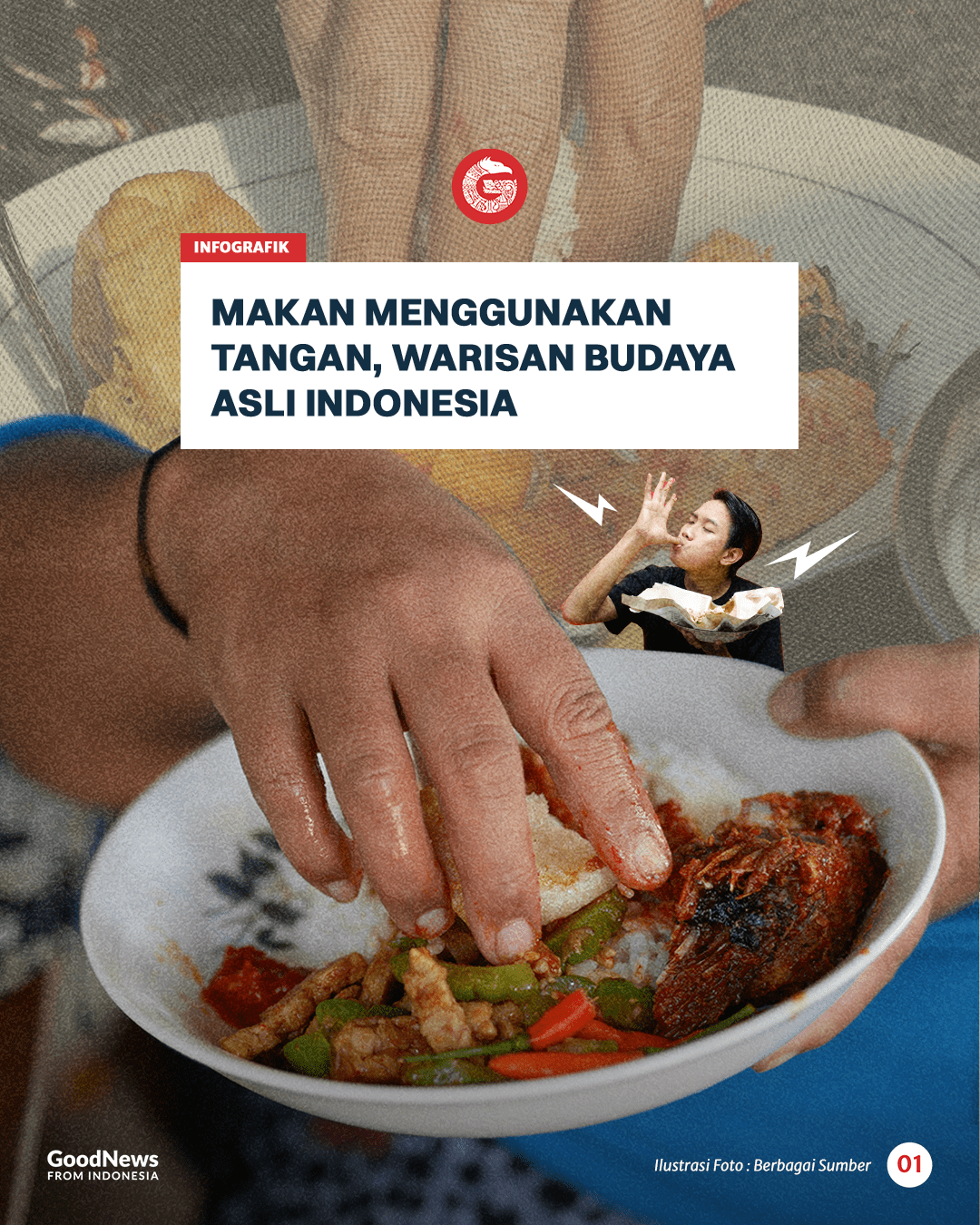 INFOGRAFIK

MAKAN MENGGUNAKAN TANGAN, WARISAN BUDAYA ASLI INDONESIA

GoodNews FROM INDONESIA

Ilustrasi Foto : Berbagai Sumber

01