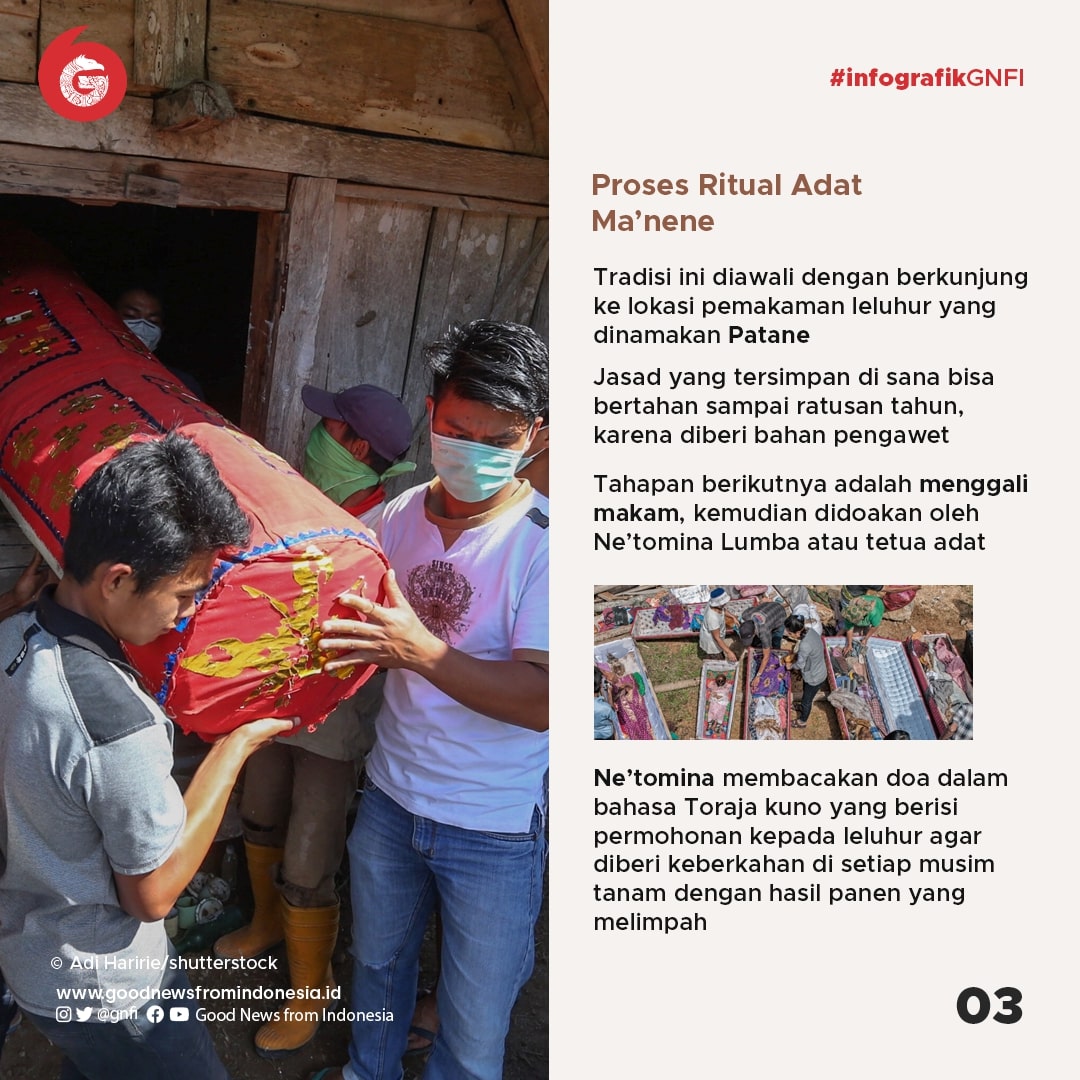 #infografikGNFI

Proses Ritual Adat Ma'nene

Tradisi ini diawali dengan berkunjung ke lokasi pemakaman leluhur yang dinamakan Patane

Jasad yang tersimpan di sana bisa bertahan sampai ratusan tahun, karena diberi bahan pengawet

Tahapan berikutnya adalah menggali makam, kemudian didoakan oleh Ne'tomina Lumba atau tetua adat

Ne'tomina membacakan doa dalam bahasa Toraja kuno yang berisi permohonan kepada leluhur agar diberi keberkahan di setiap musim tanam dengan hasil panen yang melimpah

© Adi Haririe/shutterstock
www.goodnewsfromindonesia.id
@gnfi Good News from Indonesia

03