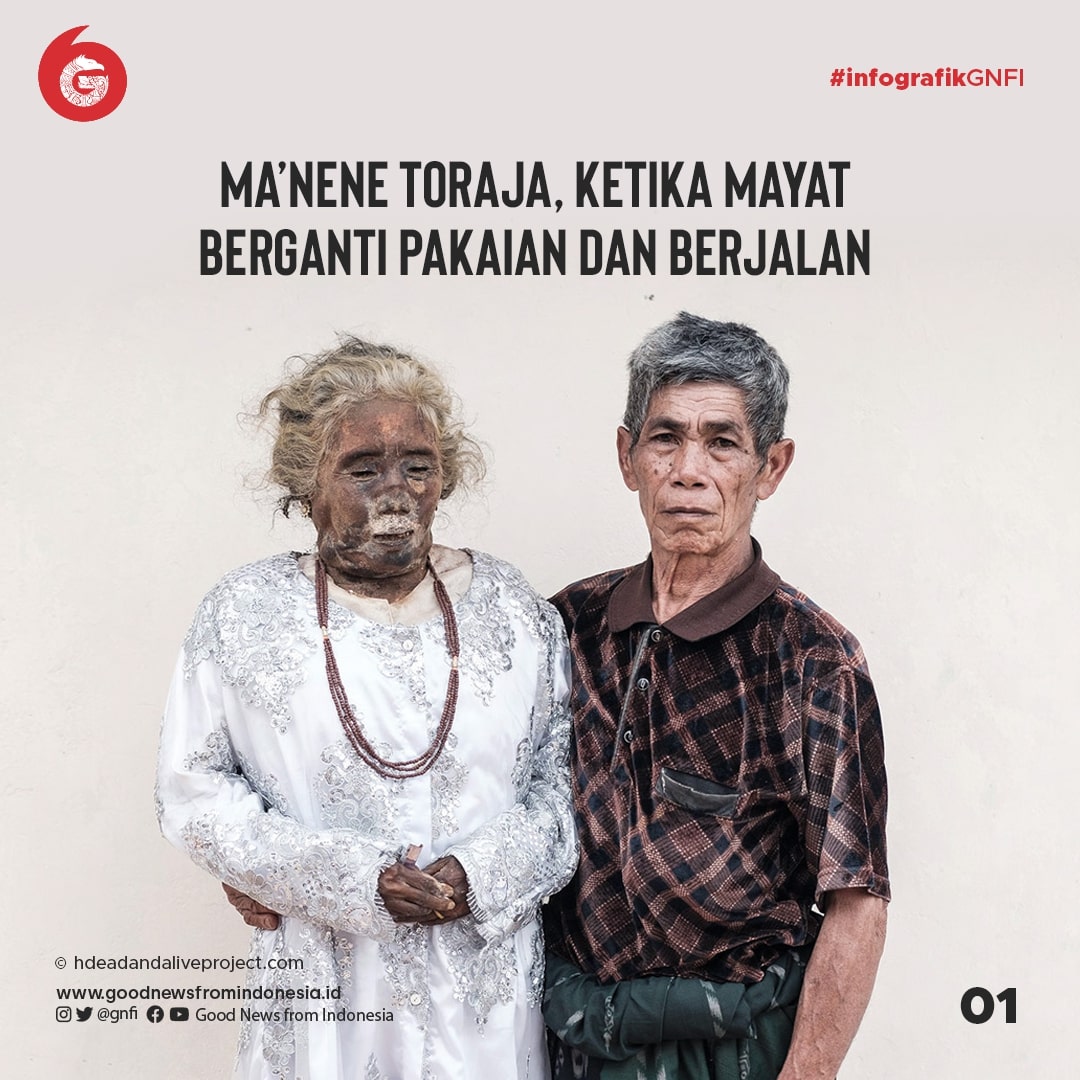 #infografikGNFI

MA'NENE TORAJA, KETIKA MAYAT BERGANTI PAKAIAN DAN BERJALAN

© hdeadandaliveproject.com
www.goodnewsfromindonesia.id
@gnfi Good News from Indonesia

01