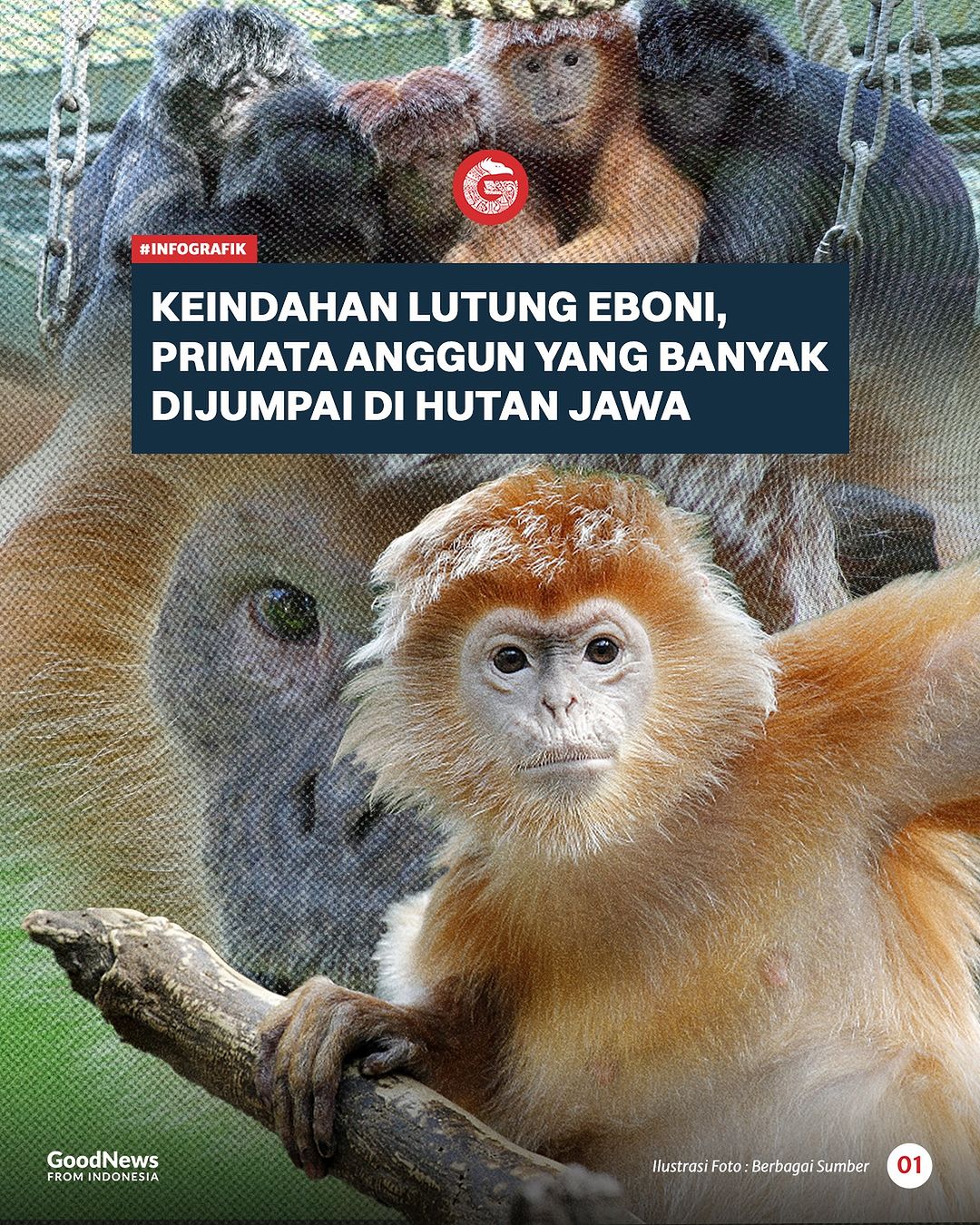 #INFOGRAFIK

KEINDAHAN LUTUNG EBONI, PRIMATA ANGGUN YANG BANYAK DIJUMPAI DI HUTAN JAWA

GoodNews
FROM INDONESIA

Ilustrasi Foto : Berbagai Sumber

01