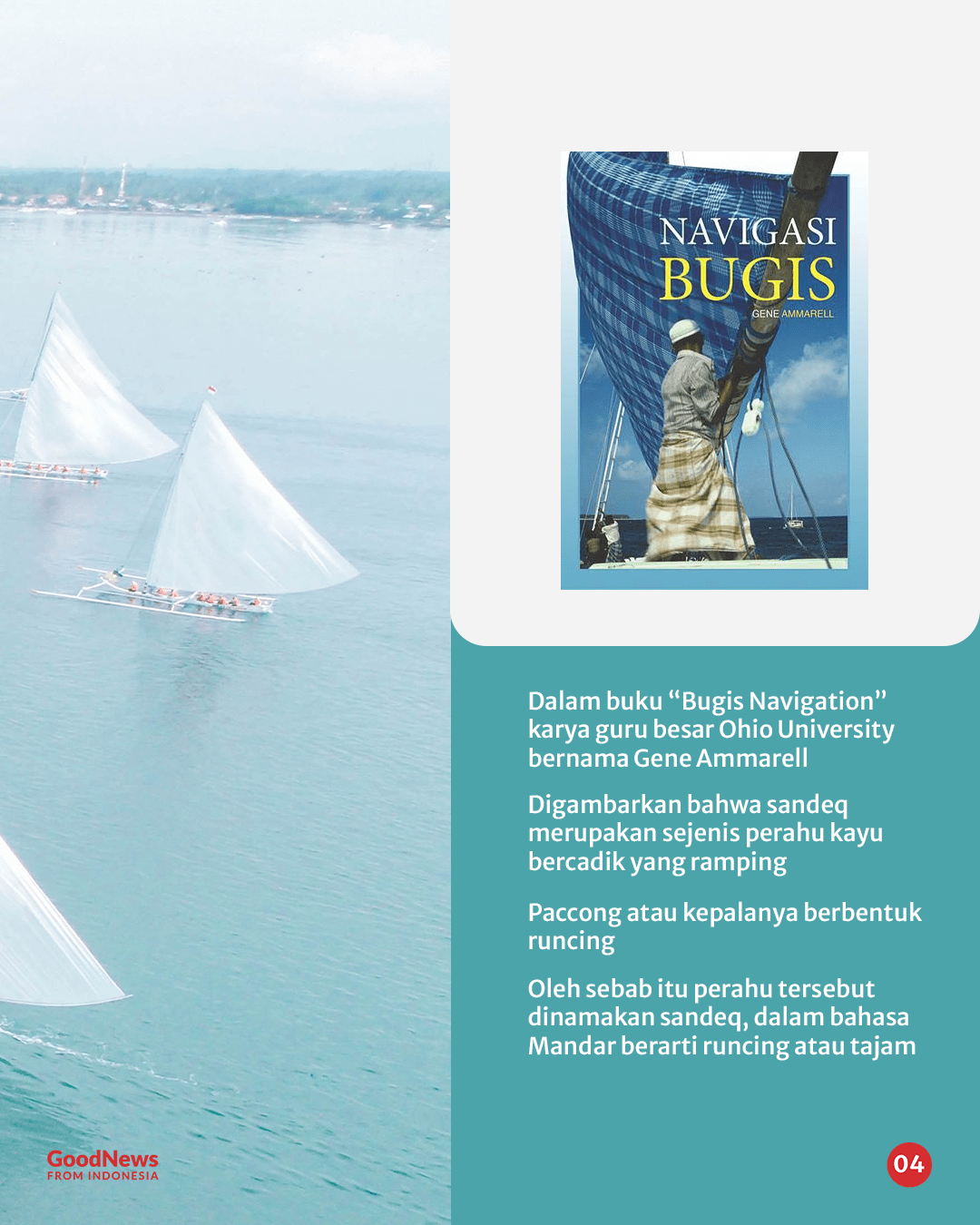 NAVIGASI
BUGIS
GENE AMMARELL

Dalam buku “Bugis Navigation” karya guru besar Ohio University bernama Gene Ammarell

Digambarkan bahwa sandeq merupakan sejenis perahu kayu bercadik yang ramping

Paccong atau kepalanya berbentuk runcing

Oleh sebab itu perahu tersebut dinamakan sandeq, dalam bahasa Mandar berarti runcing atau tajam

GoodNews
FROM INDONESIA

04