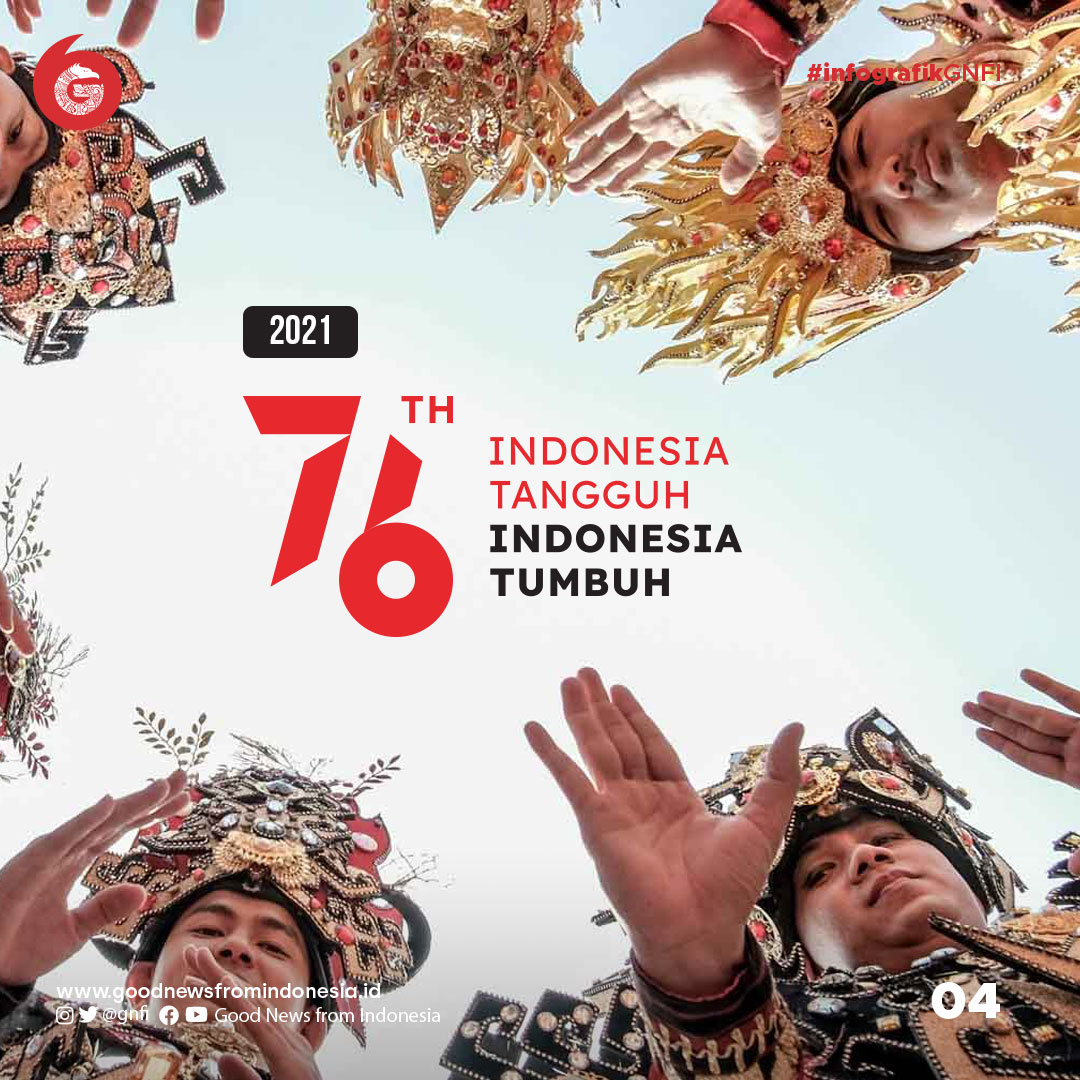 #infografikGNFI

2021

76 TH

INDONESIA TANGGUH
INDONESIA TUMBUH

www.goodnewsfromindonesia.id
@gnfi Good News from Indonesia

04