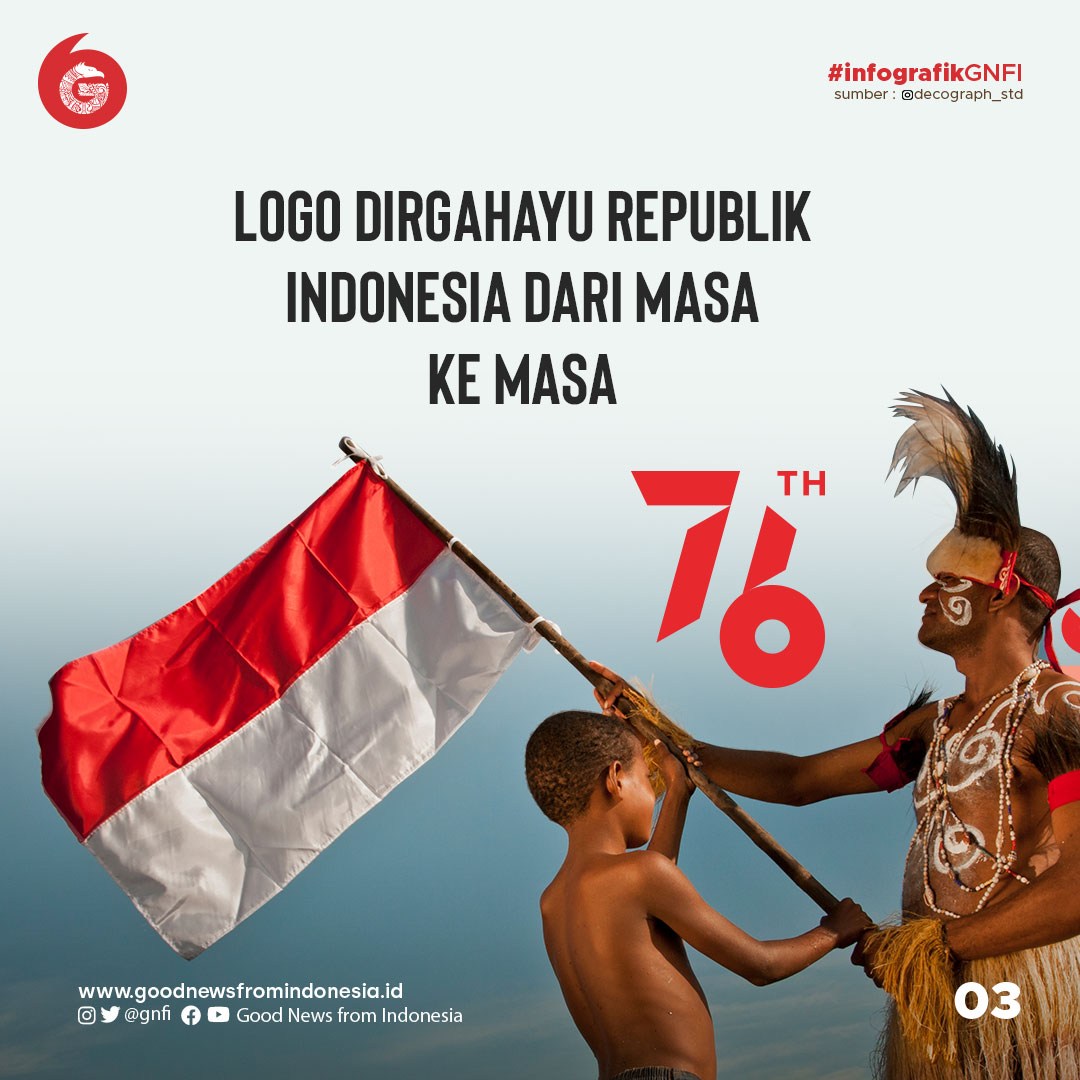 #infografikGNFI
sumber : @decograph_std

LOGO DIRGAHAYU REPUBLIK INDONESIA DARI MASA KE MASA

76 TH

www.goodnewsfromindonesia.id
@gnfi Good News from Indonesia

03