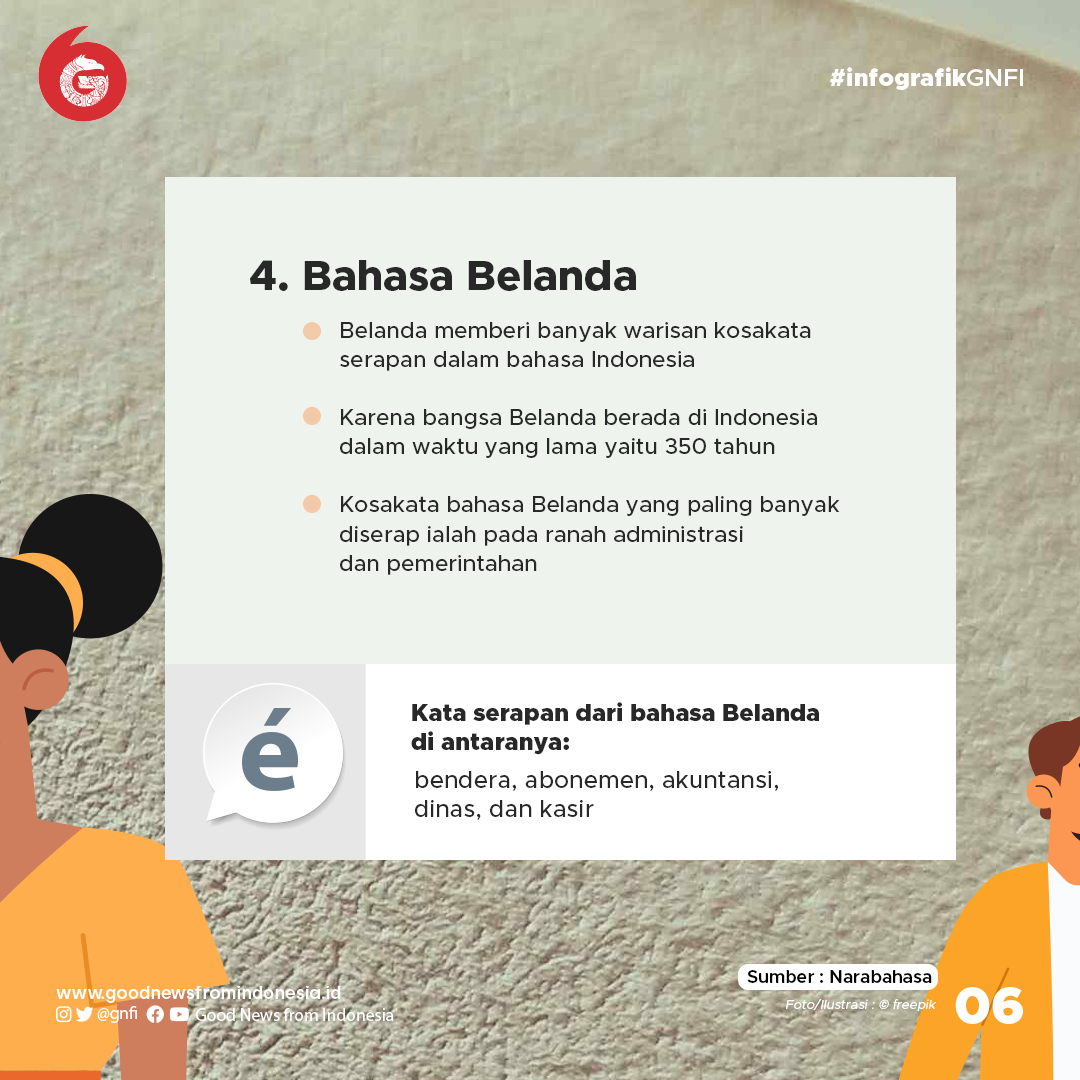 #infografikGNFI

4. Bahasa Belanda

Belanda memberi banyak warisan kosakata serapan dalam bahasa Indonesia

Karena bangsa Belanda berada di Indonesia dalam waktu yang lama yaitu 350 tahun

Kosakata bahasa Belanda yang paling banyak diserap ialah pada ranah administrasi dan pemerintahan

é

Kata serapan dari bahasa Belanda di antaranya:

bendera, abonemen, akuntansi, dinas, dan kasir

www.goodnewsfromindonesia.id
@gnfi Good News from Indonesia

Sumber : Narabahasa
Foto/Ilustrasi : © freepik
06