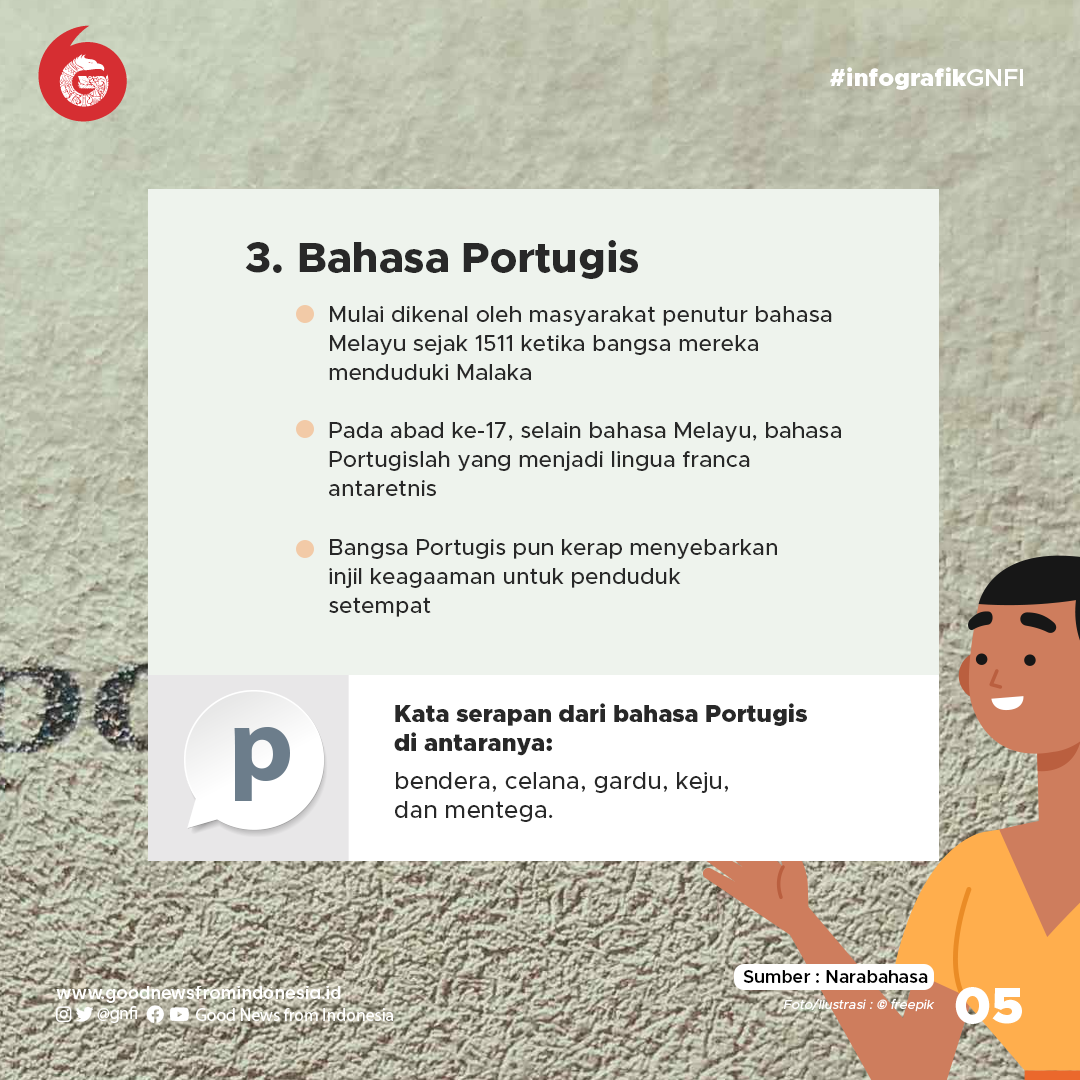 #infografikGNFI

3. Bahasa Portugis

Mulai dikenal oleh masyarakat penutur bahasa Melayu sejak 1511 ketika bangsa mereka menduduki Malaka

Pada abad ke-17, selain bahasa Melayu, bahasa Portugislah yang menjadi lingua franca antaretnis

Bangsa Portugis pun kerap menyebarkan injil keagaaman untuk penduduk setempat

p

Kata serapan dari bahasa Portugis di antaranya:

bendera, celana, gardu, keju, dan mentega.

www.goodnewsfromindonesia.id
@gnfi Good News from Indonesia

Sumber : Narabahasa
Foto/ilustrasi : © freepik

05