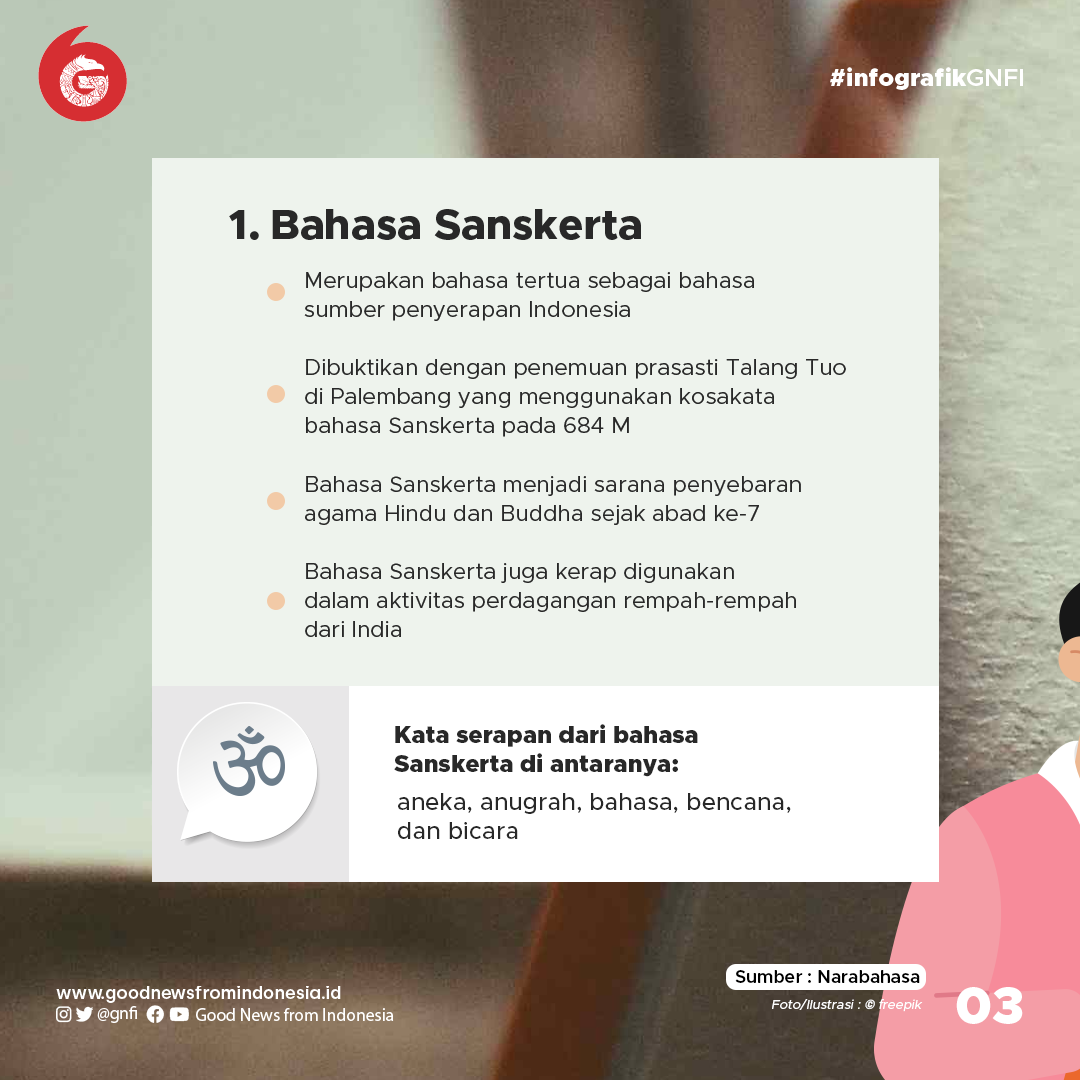 #infografikGNFI

1. Bahasa Sanskerta

Merupakan bahasa tertua sebagai bahasa sumber penyerapan Indonesia

Dibuktikan dengan penemuan prasasti Talang Tuo di Palembang yang menggunakan kosakata bahasa Sanskerta pada 684 M

Bahasa Sanskerta menjadi sarana penyebaran agama Hindu dan Buddha sejak abad ke-7

Bahasa Sanskerta juga kerap digunakan dalam aktivitas perdagangan rempah-rempah dari India

ॐ

Kata serapan dari bahasa Sanskerta di antaranya:

aneka, anugrah, bahasa, bencana, dan bicara

www.goodnewsfromindonesia.id
@gnfi Good News from Indonesia

Sumber : Narabahasa
Foto/Ilustrasi : © freepik

03