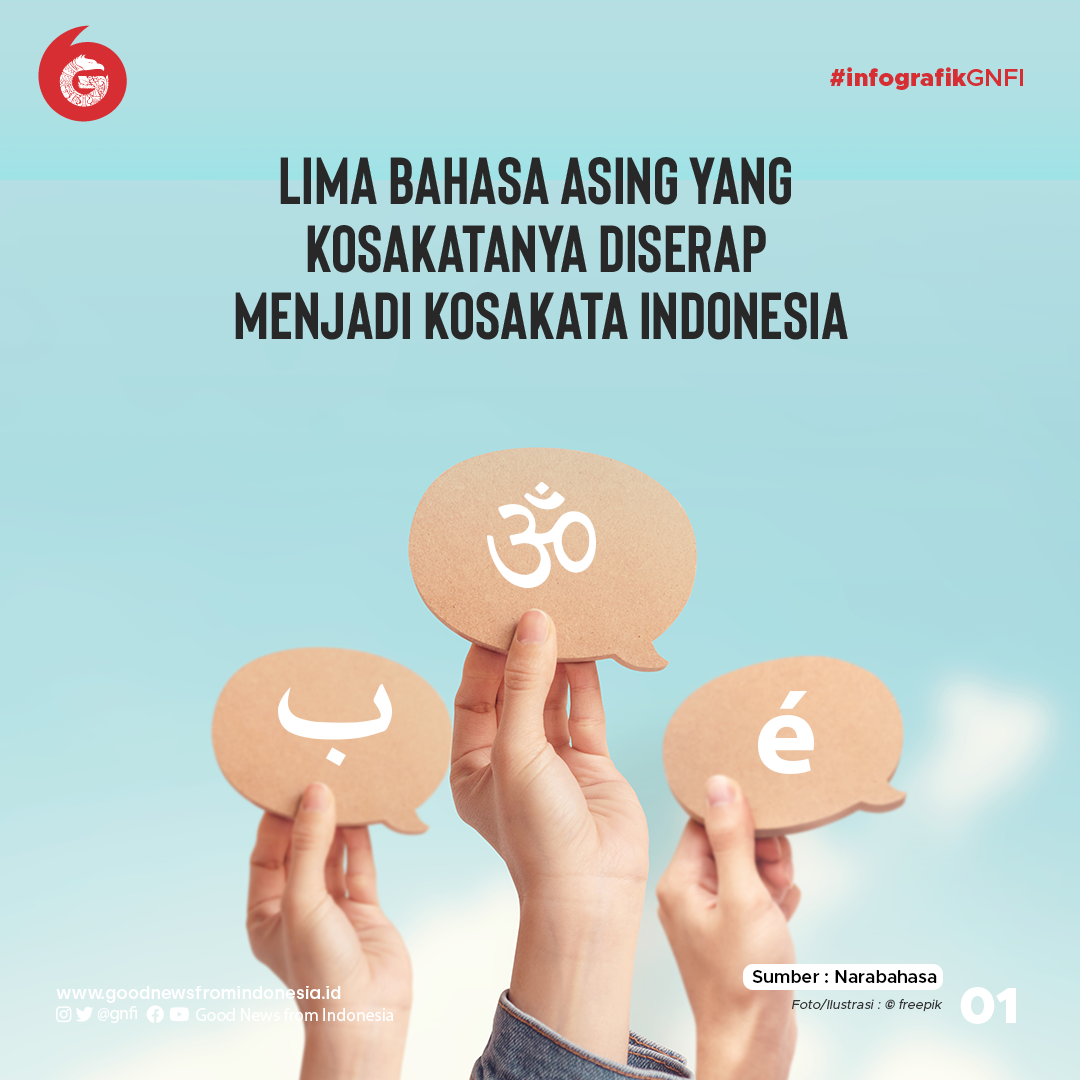 #infografikGNFI

LIMA BAHASA ASING YANG KOSAKATANYA DISERAP MENJADI KOSAKATA INDONESIA

ب

ॐ

é

www.goodnewsfromindonesia.id
@gnfi Good News from Indonesia

Sumber : Narabahasa
Foto/Ilustrasi : © freepik

01