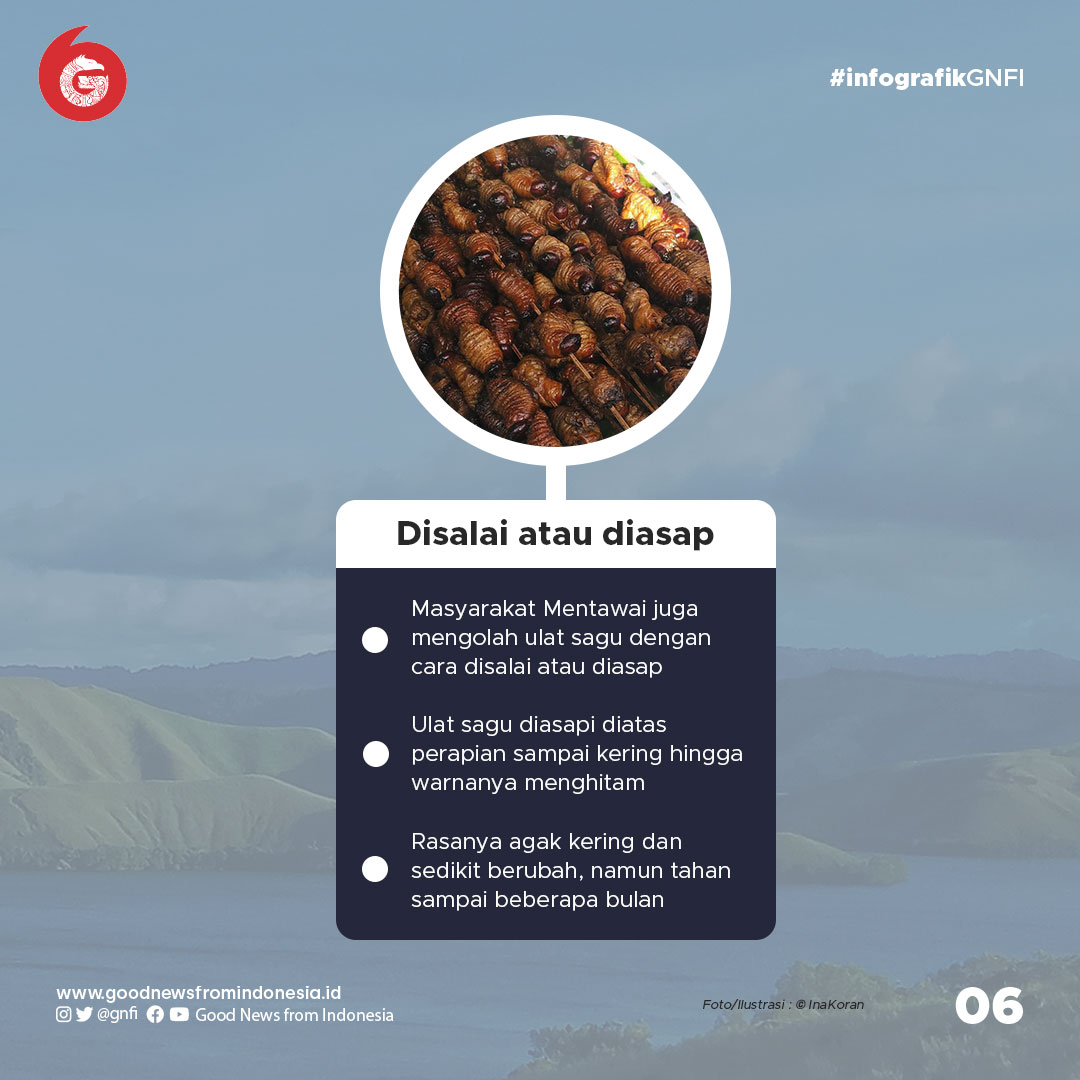 #infografikGNFI

Disalai atau diasap

Masyarakat Mentawai juga mengolah ulat sagu dengan cara disalai atau diasap

Ulat sagu diasapi diatas perapian sampai kering hingga warnanya menghitam

Rasanya agak kering dan sedikit berubah, namun tahan sampai beberapa bulan

www.goodnewsfromindonesia.id
@gnfi Good News from Indonesia

Foto/Ilustrasi : © InaKoran

06