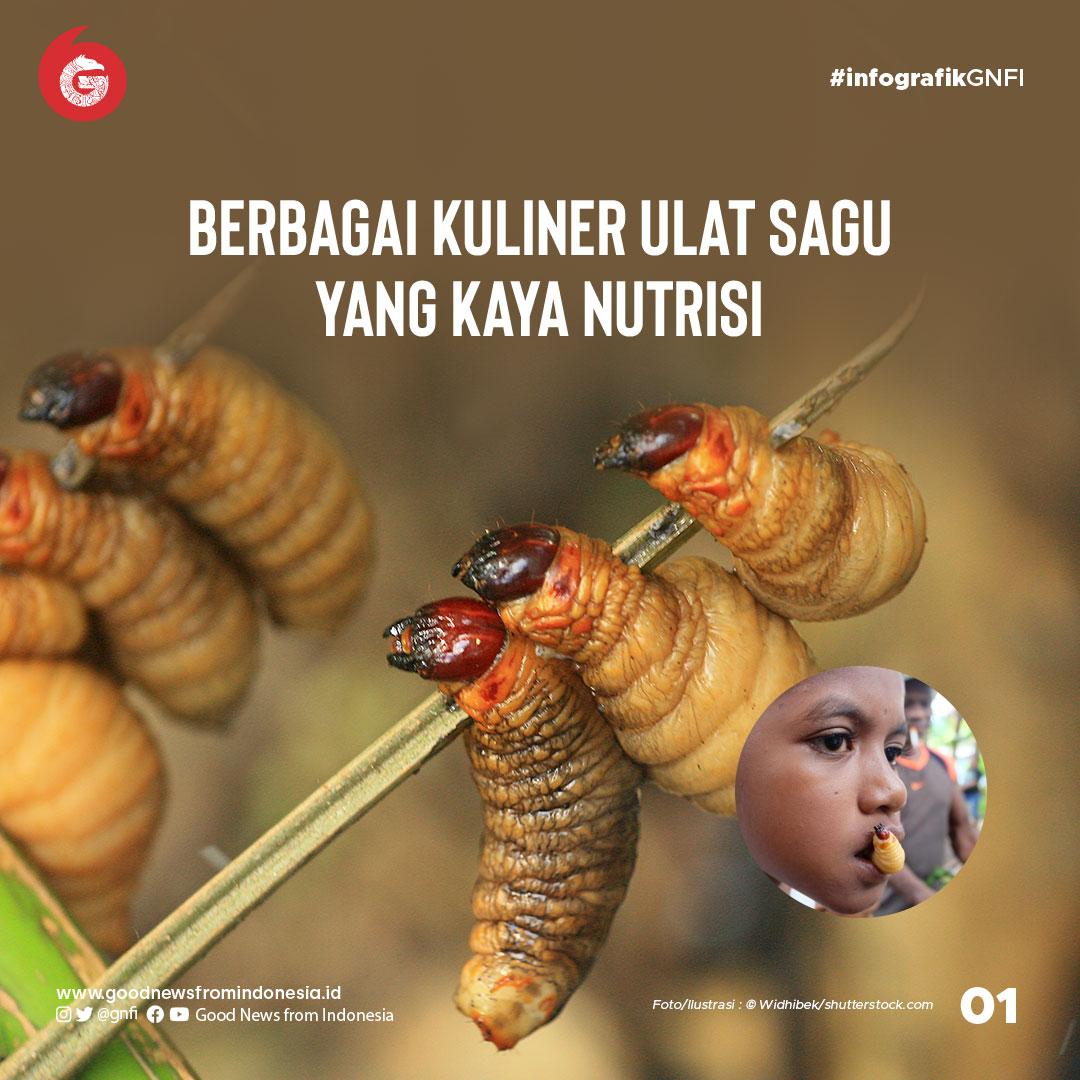 #infografikGNFI

BERBAGAI KULINER ULAT SAGU YANG KAYA NUTRISI

www.goodnewsfromindonesia.id
@gnfi Good News from Indonesia

Foto/Ilustrasi : © Widhibek/shutterstock.com

01