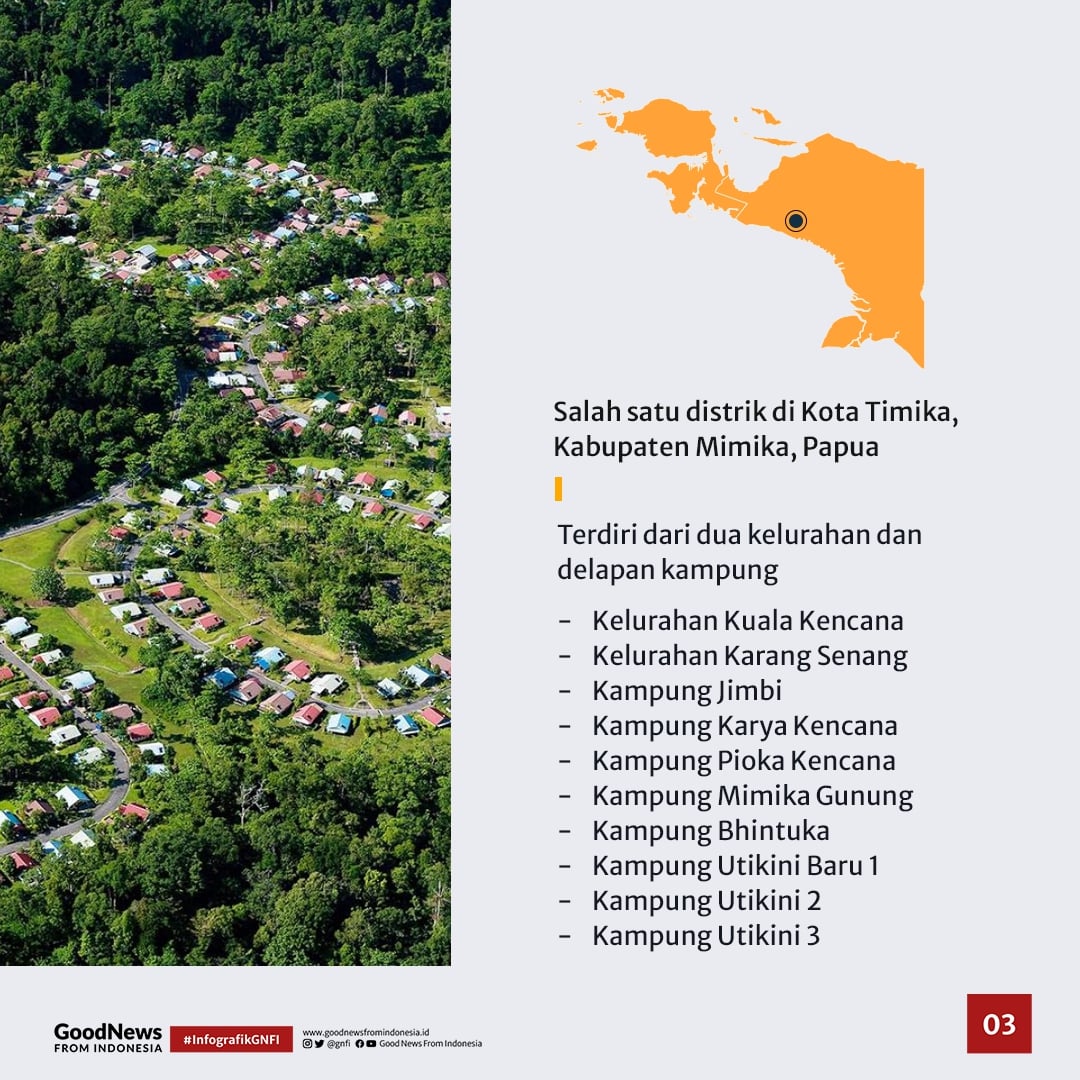 Salah satu distrik di Kota Timika, Kabupaten Mimika, Papua

Terdiri dari dua kelurahan dan delapan kampung

- Kelurahan Kuala Kencana
- Kelurahan Karang Senang
- Kampung Jimbi
- Kampung Karya Kencana
- Kampung Pioka Kencana
- Kampung Mimika Gunung
- Kampung Bhintuka
- Kampung Utikini Baru 1
- Kampung Utikini 2
- Kampung Utikini 3

GoodNews FROM INDONESIA

#InfografikGNFI

www.goodnewsfromindonesia.id
@gnfi Good News From Indonesia

03