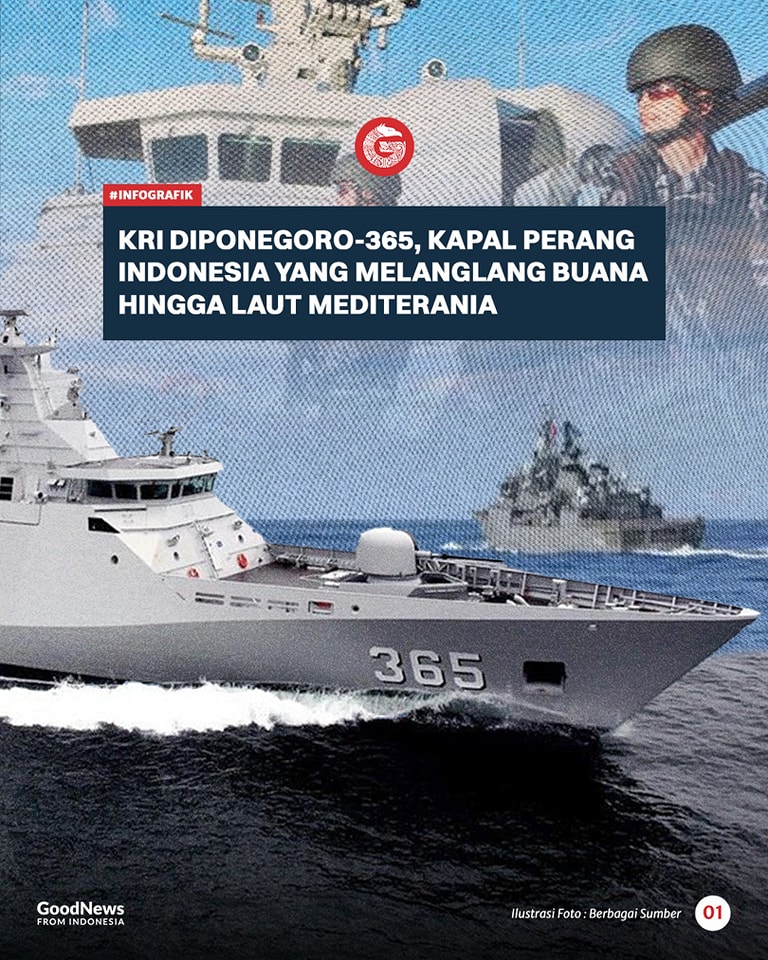 #INFOGRAFIK

KRI DIPONEGORO-365, KAPAL PERANG INDONESIA YANG MELANGLANG BUANA HINGGA LAUT MEDITERANIA

365

GoodNews FROM INDONESIA

Ilustrasi Foto : Berbagai Sumber

01