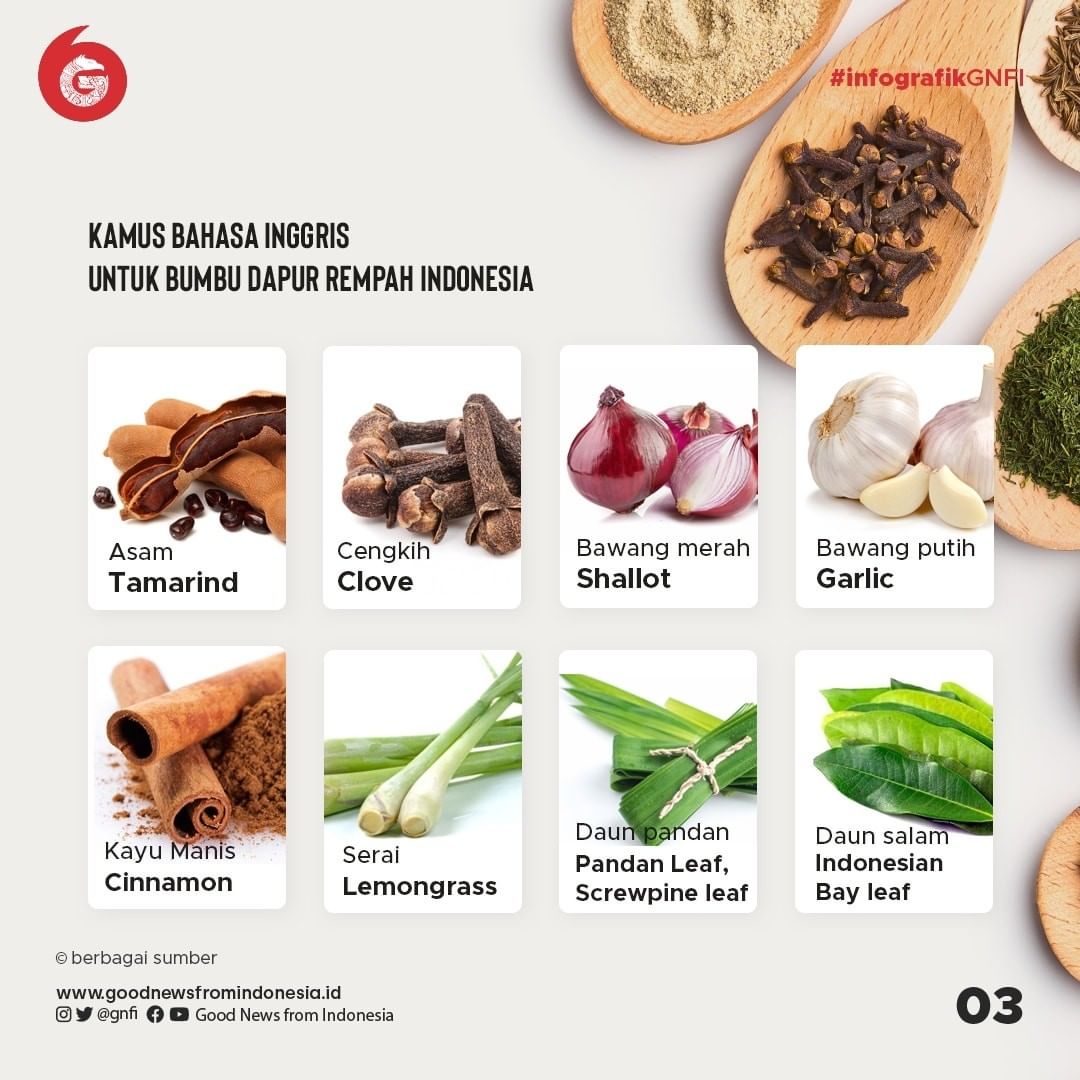 #infografikGNFI

KAMUS BAHASA INGGRIS
UNTUK BUMBU DAPUR REMPAH INDONESIA

Asam
Tamarind

Cengkih
Clove

Bawang merah
Shallot

Bawang putih
Garlic

Kayu Manis
Cinnamon

Serai
Lemongrass

Daun pandan
Pandan Leaf, Screwpine leaf

Daun salam
Indonesian Bay leaf

© berbagai sumber

www.goodnewsfromindonesia.id
@gnfi Good News from Indonesia

03