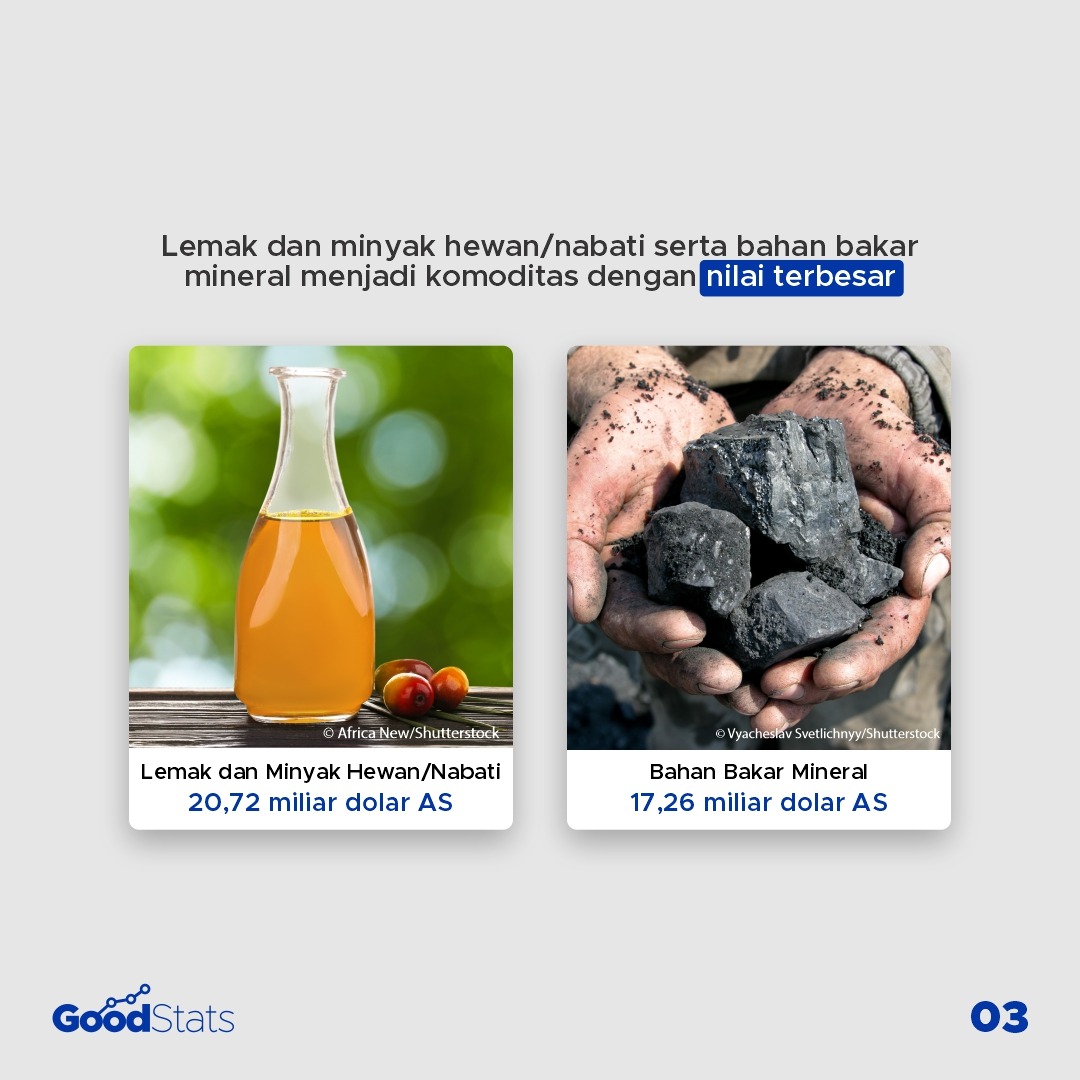 Lemak dan minyak hewan/nabati serta bahan bakar mineral menjadi komoditas dengan nilai terbesar

© Africa New/Shutterstock

Lemak dan Minyak Hewan/Nabati
20,72 miliar dolar AS

© Vyacheslav Svetlichnyy/Shutterstock

Bahan Bakar Mineral
17,26 miliar dolar AS

GoodStats

03