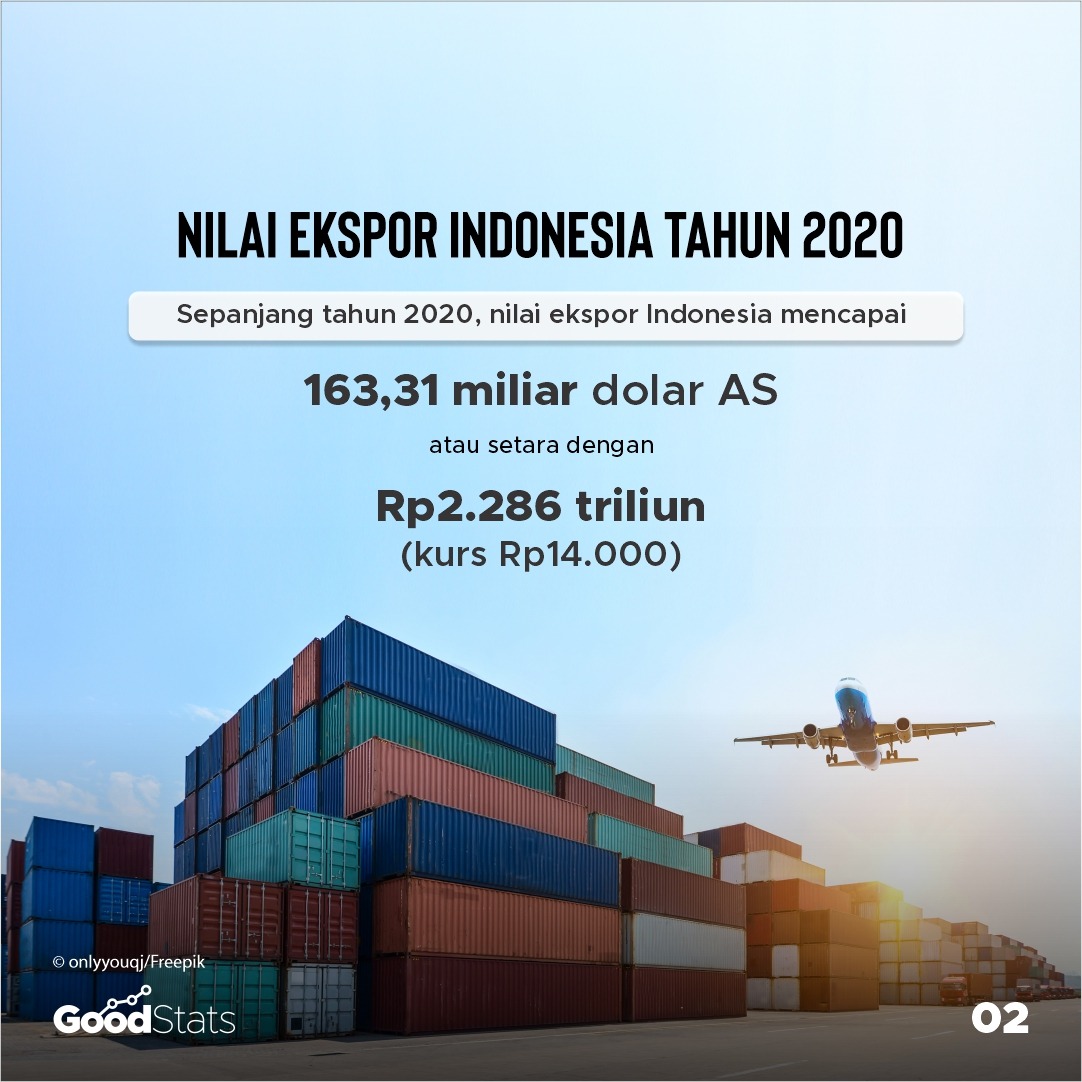 NILAI EKSPOR INDONESIA TAHUN 2020

Sepanjang tahun 2020, nilai ekspor Indonesia mencapai

163,31 miliar dolar AS

atau setara dengan

Rp2.286 triliun
(kurs Rp14.000)

© onlyyouqj/Freepik

GoodStats

02