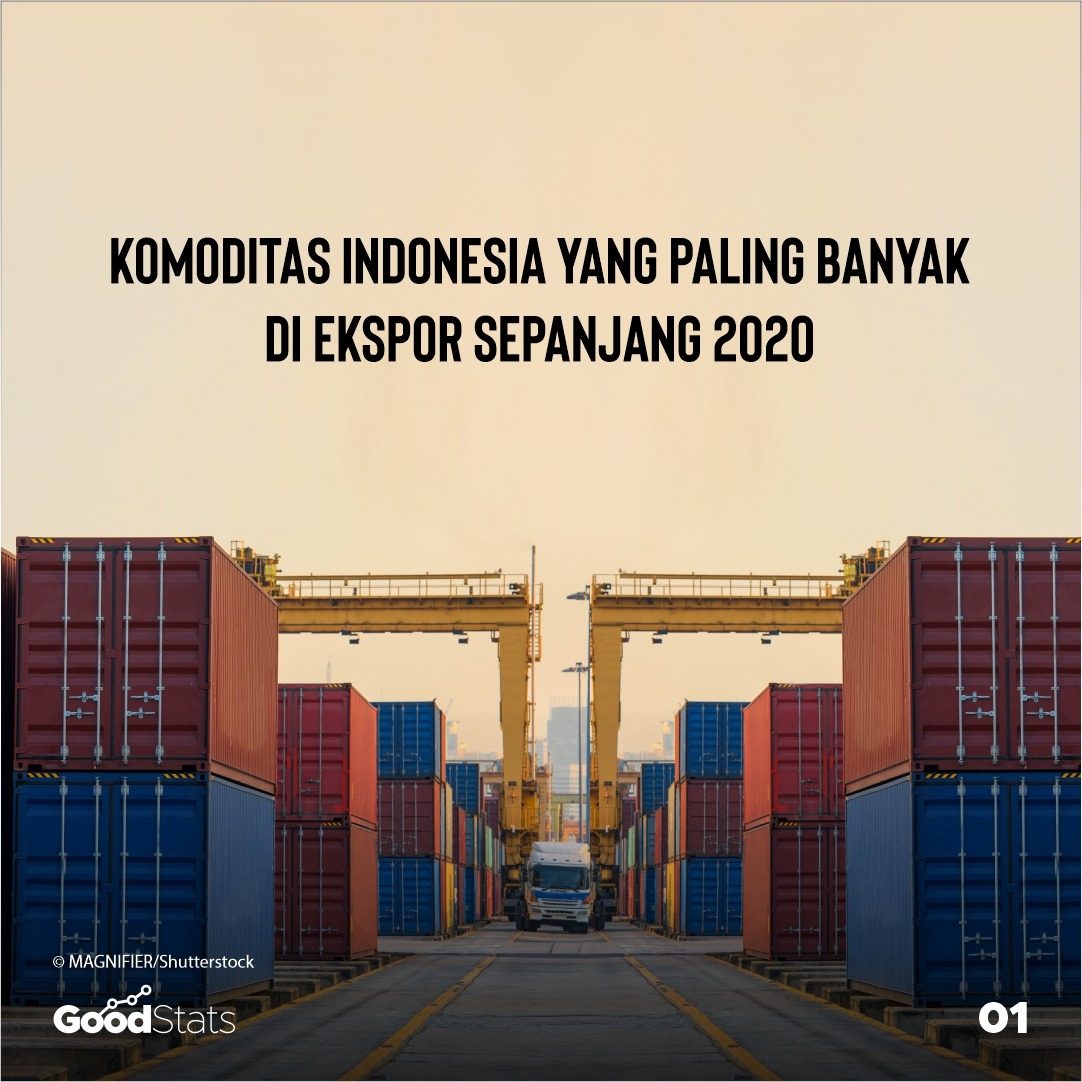 KOMODITAS INDONESIA YANG PALING BANYAK DI EKSPOR SEPANJANG 2020

© MAGNIFIER/Shutterstock

GoodStats

01