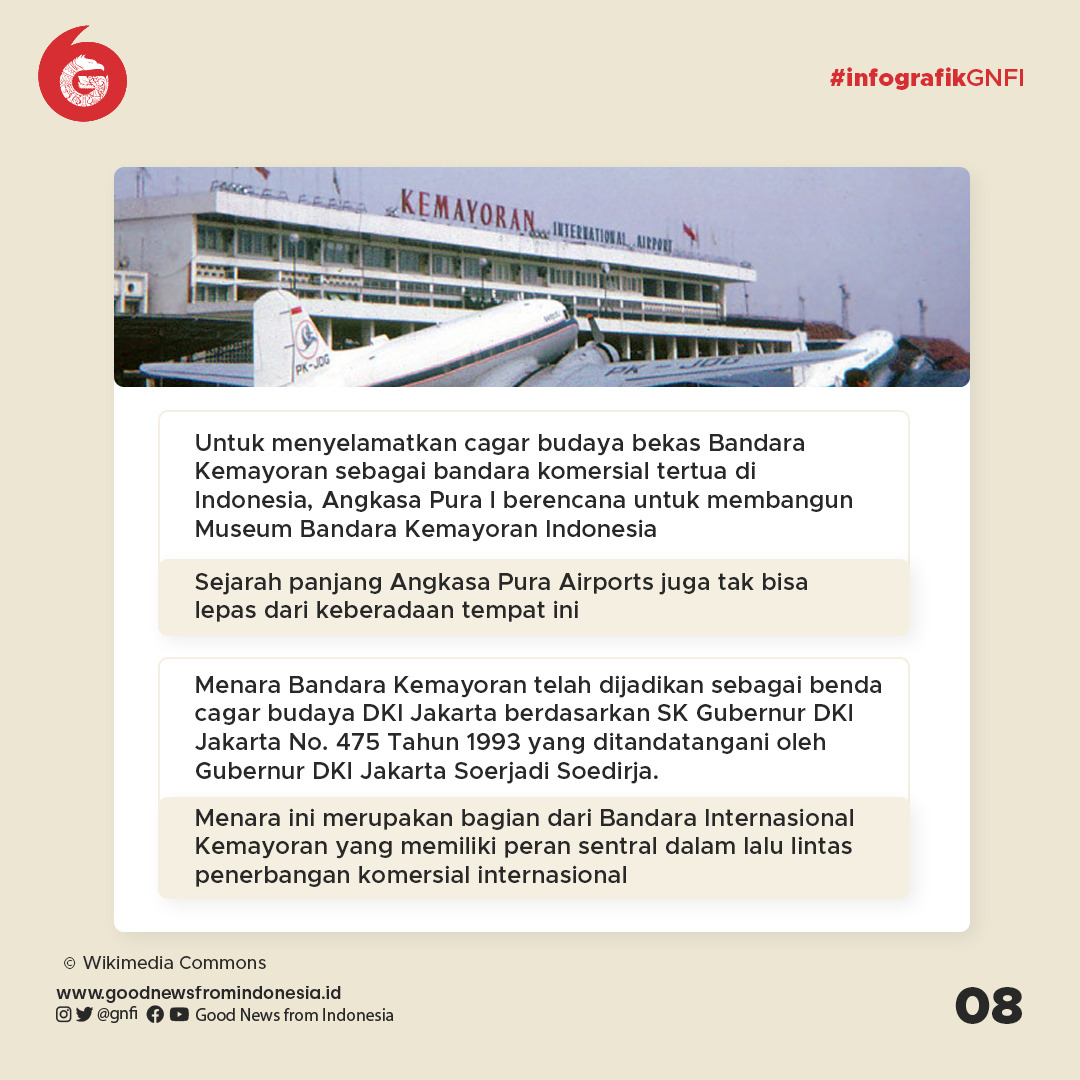 #infografikGNFI

KEMAYORAN INTERNATIONAL AIRPORT

PK-JDG

PK-JDG

Untuk menyelamatkan cagar budaya bekas Bandara Kemayoran sebagai bandara komersial tertua di Indonesia, Angkasa Pura I berencana untuk membangun Museum Bandara Kemayoran Indonesia

Sejarah panjang Angkasa Pura Airports juga tak bisa lepas dari keberadaan tempat ini

Menara Bandara Kemayoran telah dijadikan sebagai benda cagar budaya DKI Jakarta berdasarkan SK Gubernur DKI Jakarta No. 475 Tahun 1993 yang ditandatangani oleh Gubernur DKI Jakarta Soerjadi Soedirja.

Menara ini merupakan bagian dari Bandara Internasional Kemayoran yang memiliki peran sentral dalam lalu lintas penerbangan komersial internasional

© Wikimedia Commons

www.goodnewsfromindonesia.id

@gnfi Good News from Indonesia

08