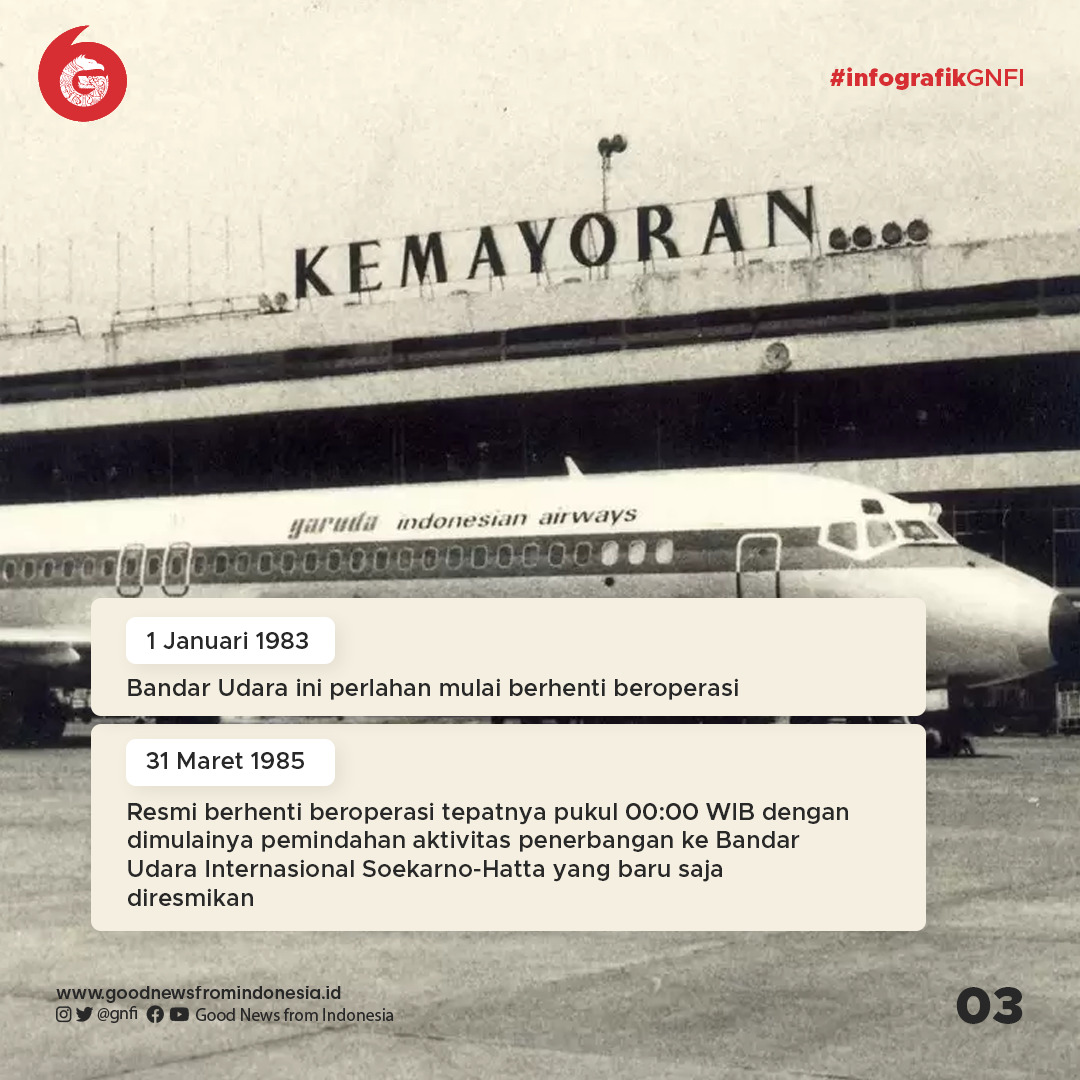 #infografikGNFI

KEMAYORAN

garuda indonesian airways

1 Januari 1983

Bandar Udara ini perlahan mulai berhenti beroperasi

31 Maret 1985

Resmi berhenti beroperasi tepatnya pukul 00:00 WIB dengan dimulainya pemindahan aktivitas penerbangan ke Bandar Udara Internasional Soekarno-Hatta yang baru saja diresmikan

www.goodnewsfromindonesia.id
@gnfi Good News from Indonesia

03