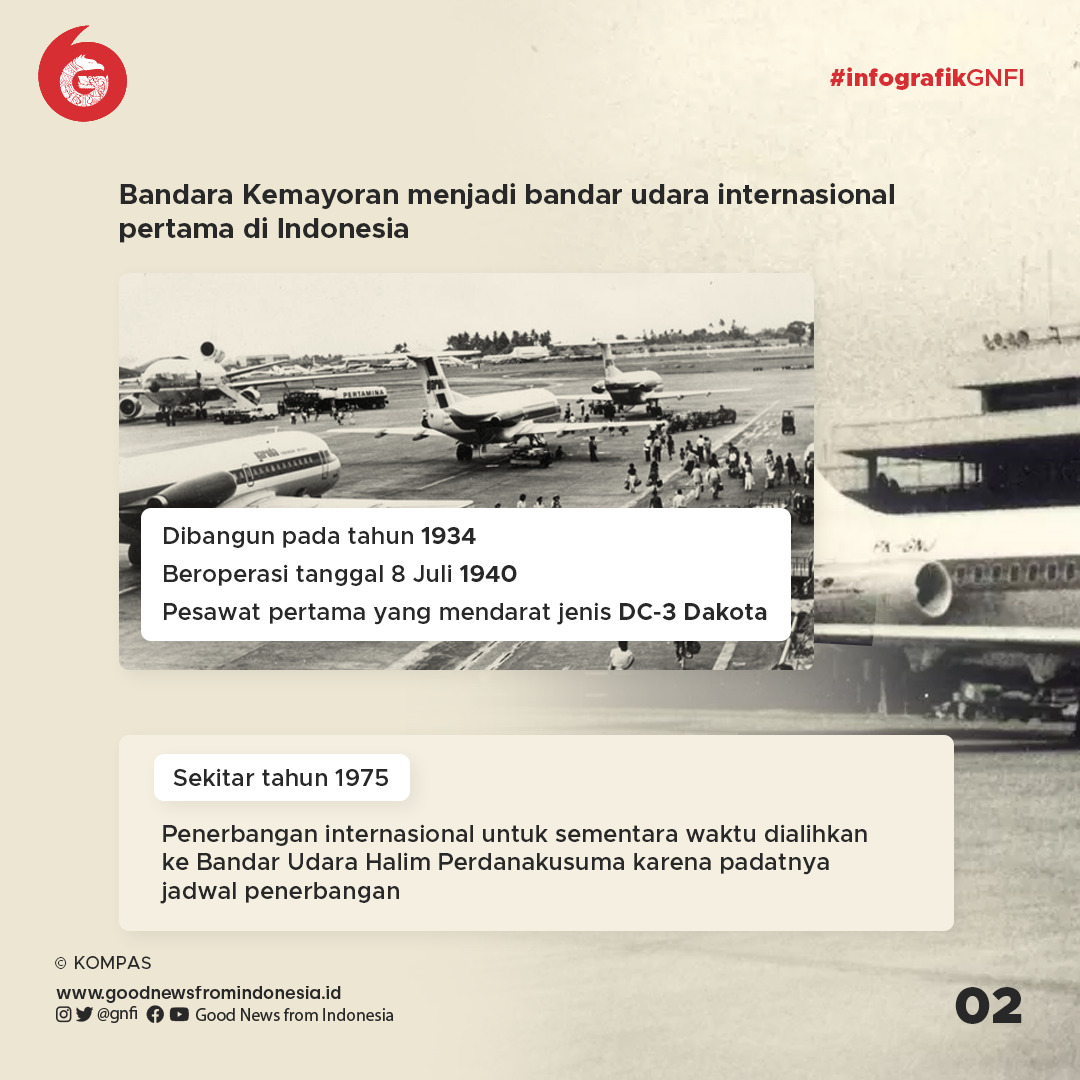 #infografikGNFI

Bandara Kemayoran menjadi bandar udara internasional pertama di Indonesia

PERTAMINA

Dibangun pada tahun 1934
Beroperasi tanggal 8 Juli 1940
Pesawat pertama yang mendarat jenis DC-3 Dakota

Sekitar tahun 1975

Penerbangan internasional untuk sementara waktu dialihkan ke Bandar Udara Halim Perdanakusuma karena padatnya jadwal penerbangan

© KOMPAS
www.goodnewsfromindonesia.id
@gnfi Good News from Indonesia

02