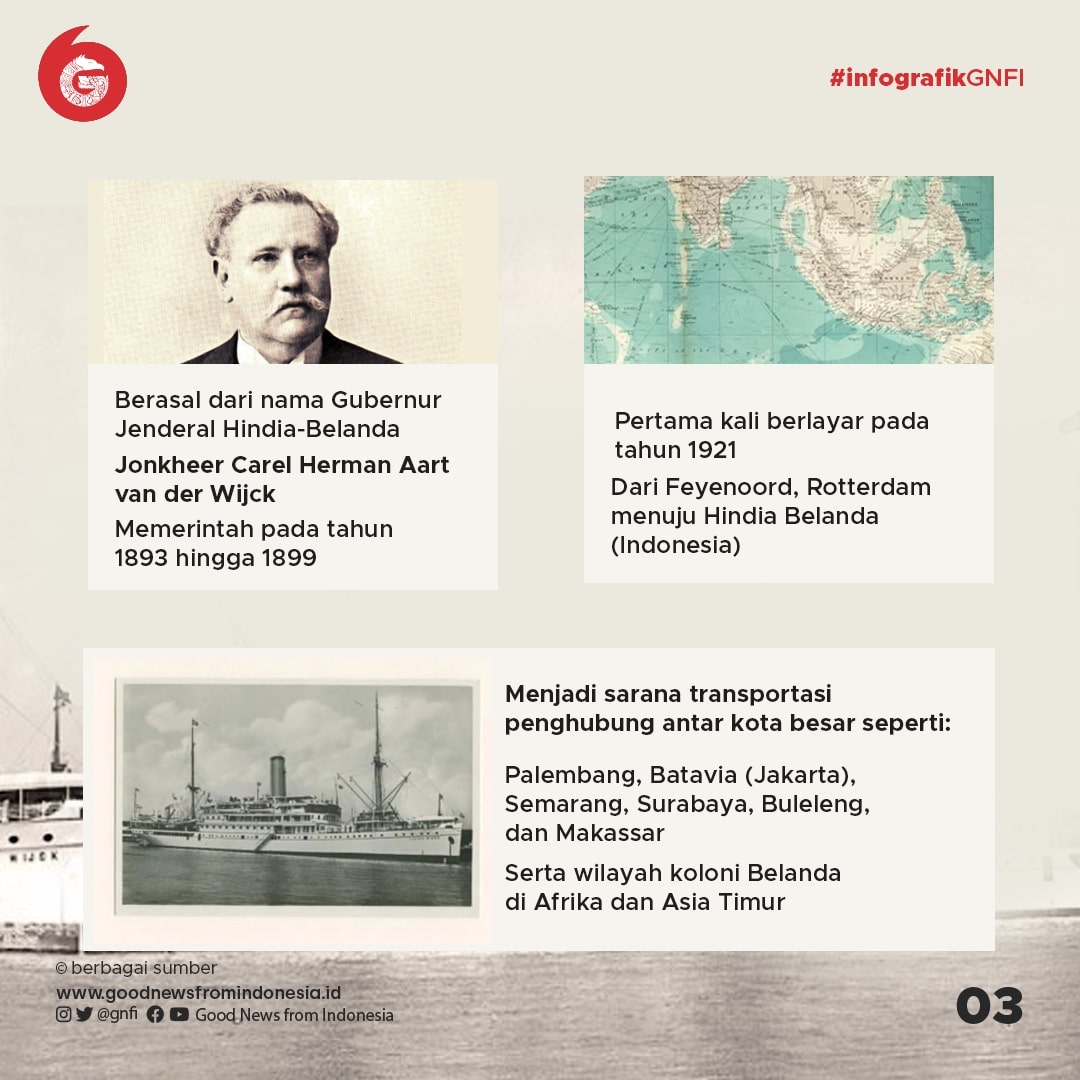 #infografikGNFI

Berasal dari nama Gubernur Jenderal Hindia-Belanda

Jonkheer Carel Herman Aart van der Wijck

Memerintah pada tahun 1893 hingga 1899

Pertama kali berlayar pada tahun 1921

Dari Feyenoord, Rotterdam menuju Hindia Belanda (Indonesia)

WIJCK

Menjadi sarana transportasi penghubung antar kota besar seperti:

Palembang, Batavia (Jakarta), Semarang, Surabaya, Buleleng, dan Makassar

Serta wilayah koloni Belanda di Afrika dan Asia Timur

© berbagai sumber
www.goodnewsfromindonesia.id
@gnfi Good News from Indonesia

03