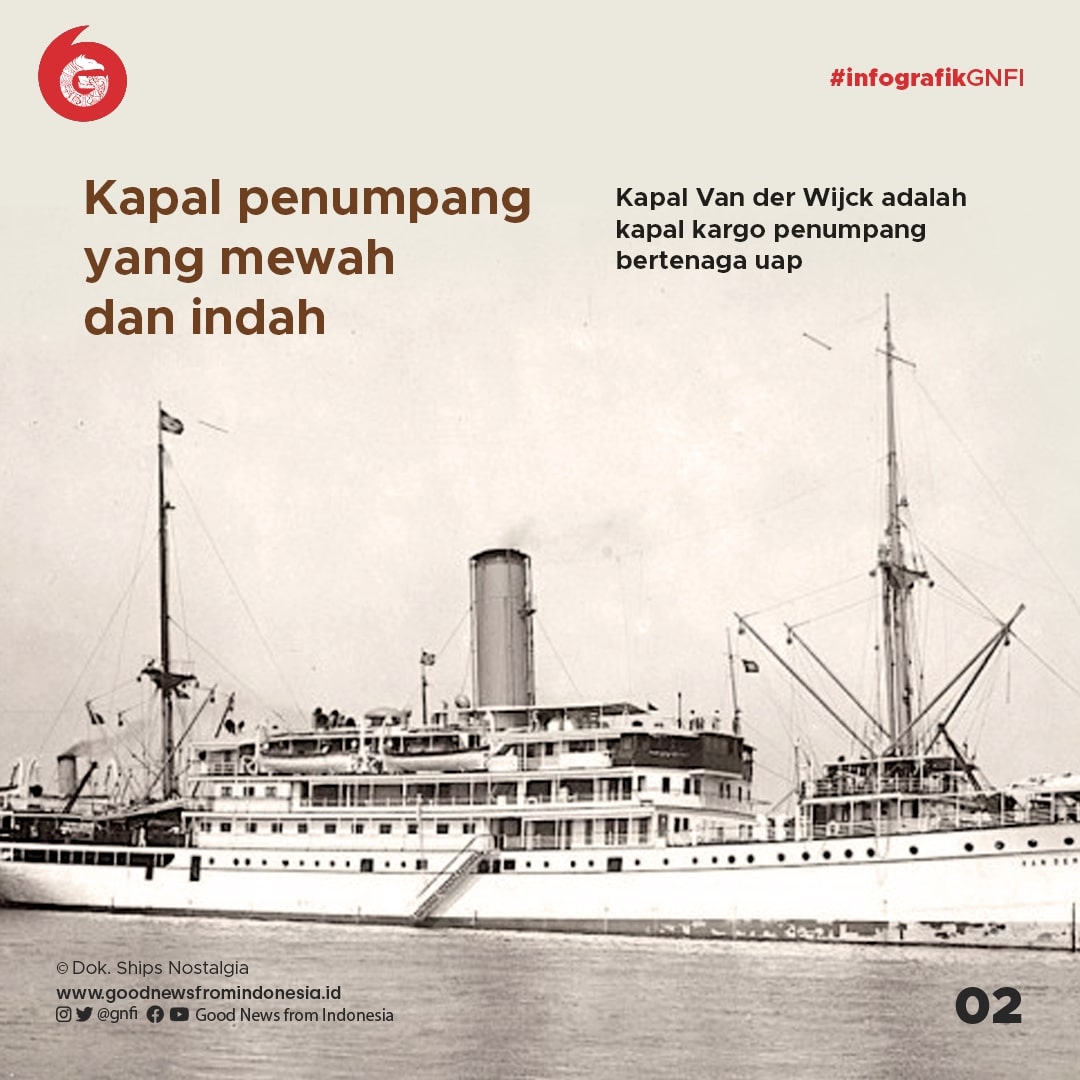 #infografikGNFI

Kapal penumpang yang mewah dan indah

Kapal Van der Wijck adalah kapal kargo penumpang bertenaga uap

© Dok. Ships Nostalgia
www.goodnewsfromindonesia.id
@gnfi Good News from Indonesia

02