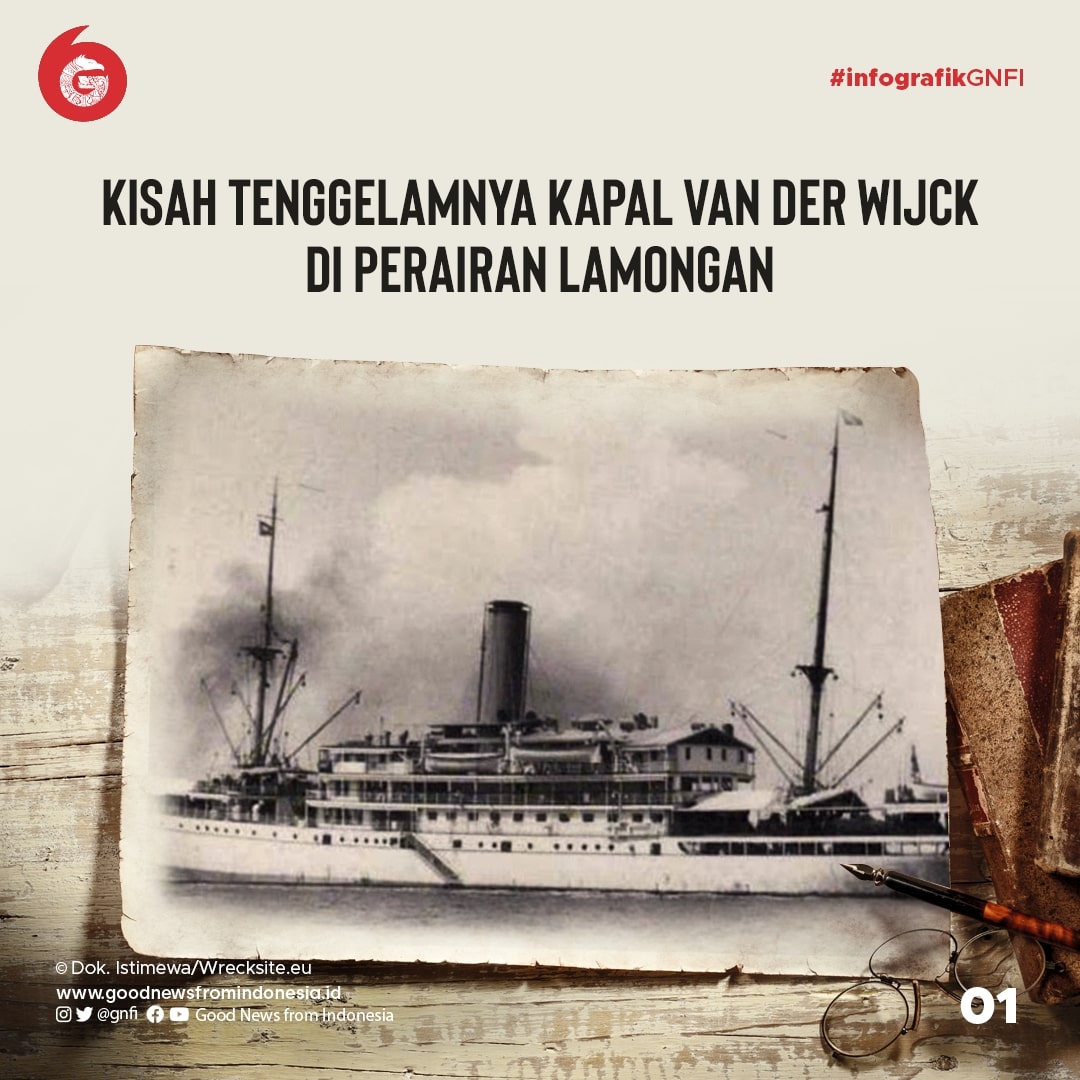 #infografikGNFI

KISAH TENGGELAMNYA KAPAL VAN DER WIJCK DI PERAIRAN LAMONGAN

© Dok. Istimewa/Wrecksite.eu
www.goodnewsfromindonesia.id
@gnfi Good News from Indonesia

01