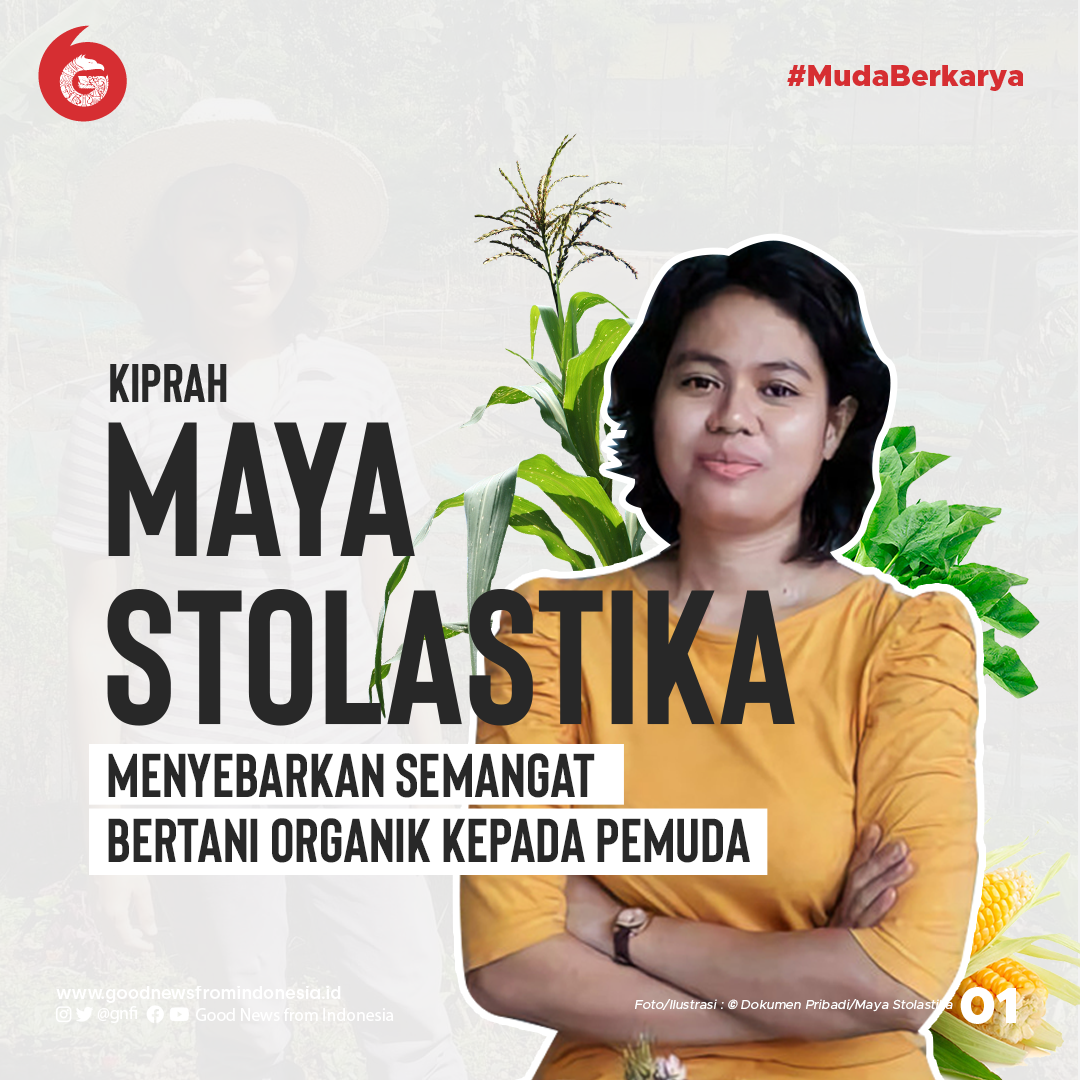 #MudaBerkarya

KIPRAH

MAYA STOLASTIKA

MENYEBARKAN SEMANGAT BERTANI ORGANIK KEPADA PEMUDA

www.goodnewsfromindonesia.id
@gnfi Good News from Indonesia

Foto/Ilustrasi : © Dokumen Pribadi/Maya Stolastika

01