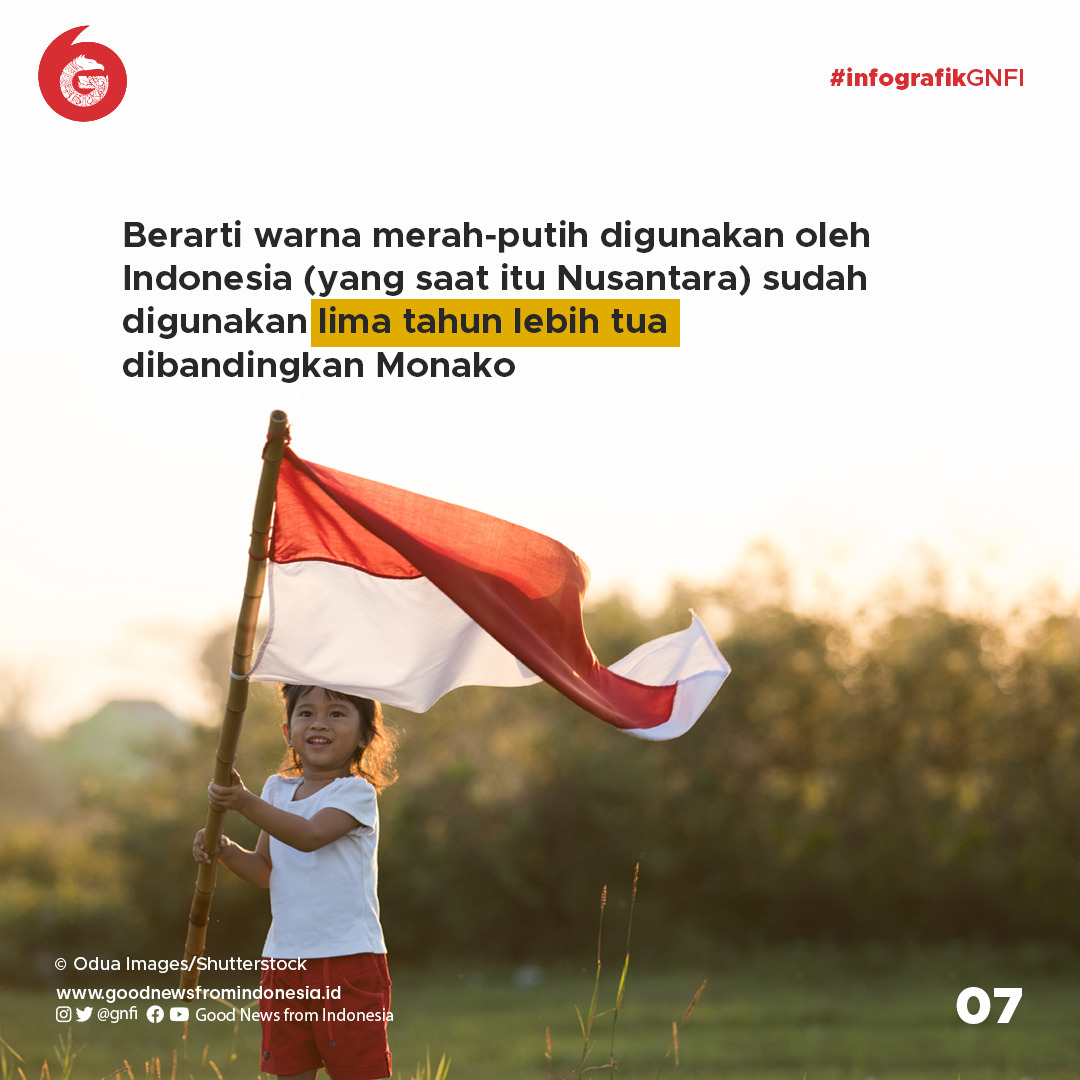 #infografikGNFI

Berarti warna merah-putih digunakan oleh Indonesia (yang saat itu Nusantara) sudah digunakan lima tahun lebih tua dibandingkan Monako

© Odua Images/Shutterstock

www.goodnewsfromindonesia.id

@gnfi Good News from Indonesia

07