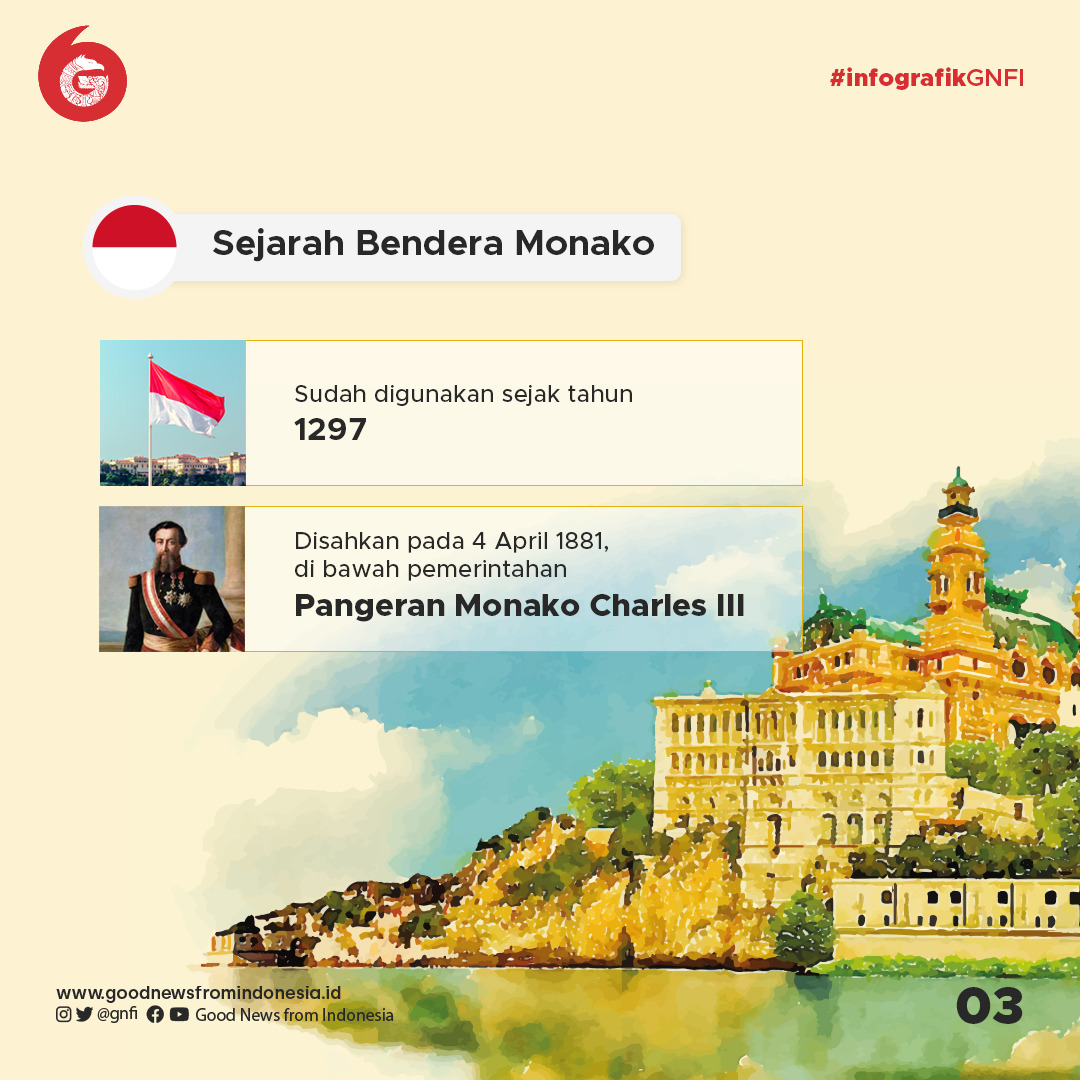 #infografikGNFI

Sejarah Bendera Monako

Sudah digunakan sejak tahun
1297

Disahkan pada 4 April 1881, di bawah pemerintahan
Pangeran Monako Charles III

www.goodnewsfromindonesia.id
@gnfi Good News from Indonesia

03