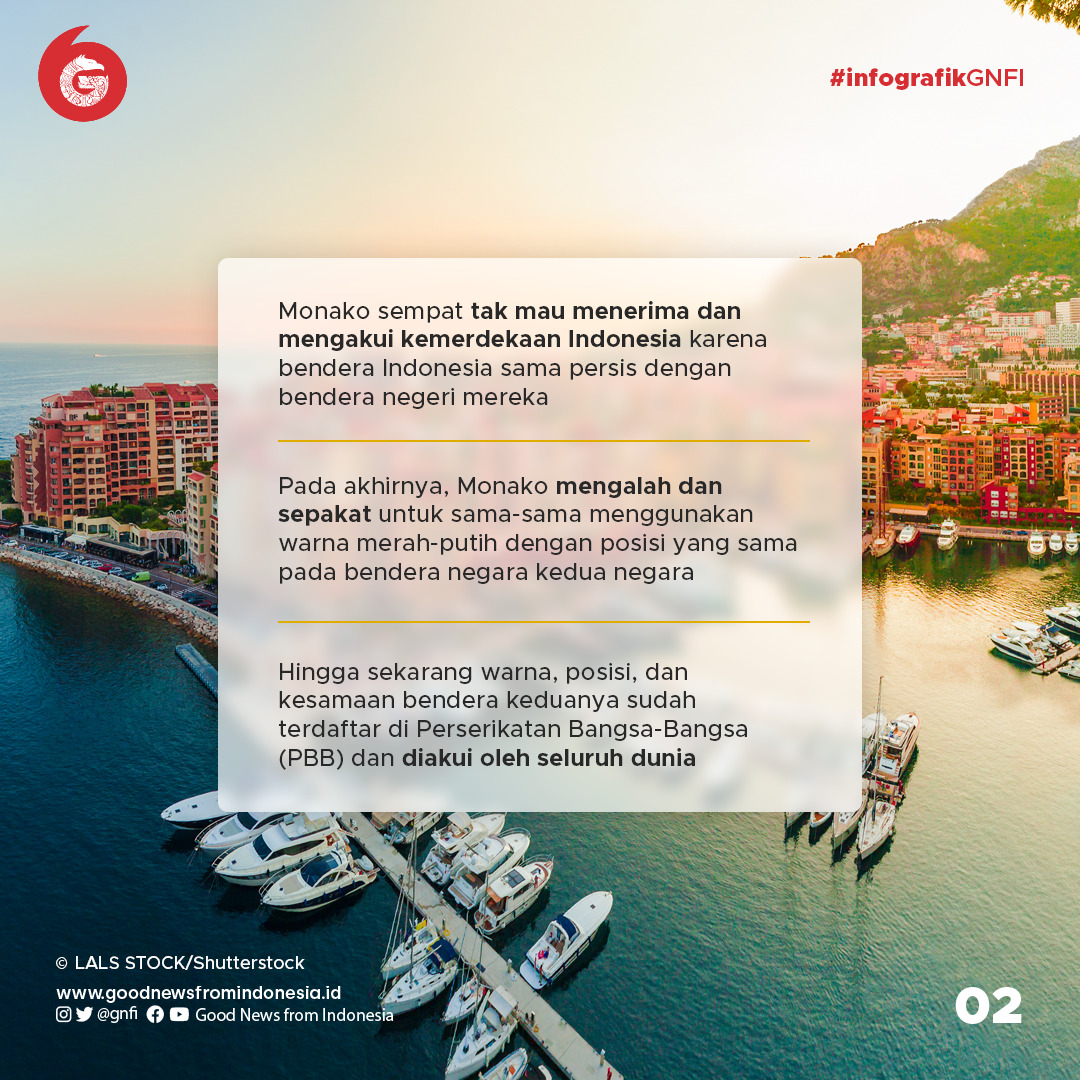 #infografikGNFI

Monako sempat tak mau menerima dan mengakui kemerdekaan Indonesia karena bendera Indonesia sama persis dengan bendera negeri mereka

Pada akhirnya, Monako mengalah dan sepakat untuk sama-sama menggunakan warna merah-putih dengan posisi yang sama pada bendera negara kedua negara

Hingga sekarang warna, posisi, dan kesamaan bendera keduanya sudah terdaftar di Perserikatan Bangsa-Bangsa (PBB) dan diakui oleh seluruh dunia

© LALS STOCK/Shutterstock

www.goodnewsfromindonesia.id
@gnfi Good News from Indonesia

02