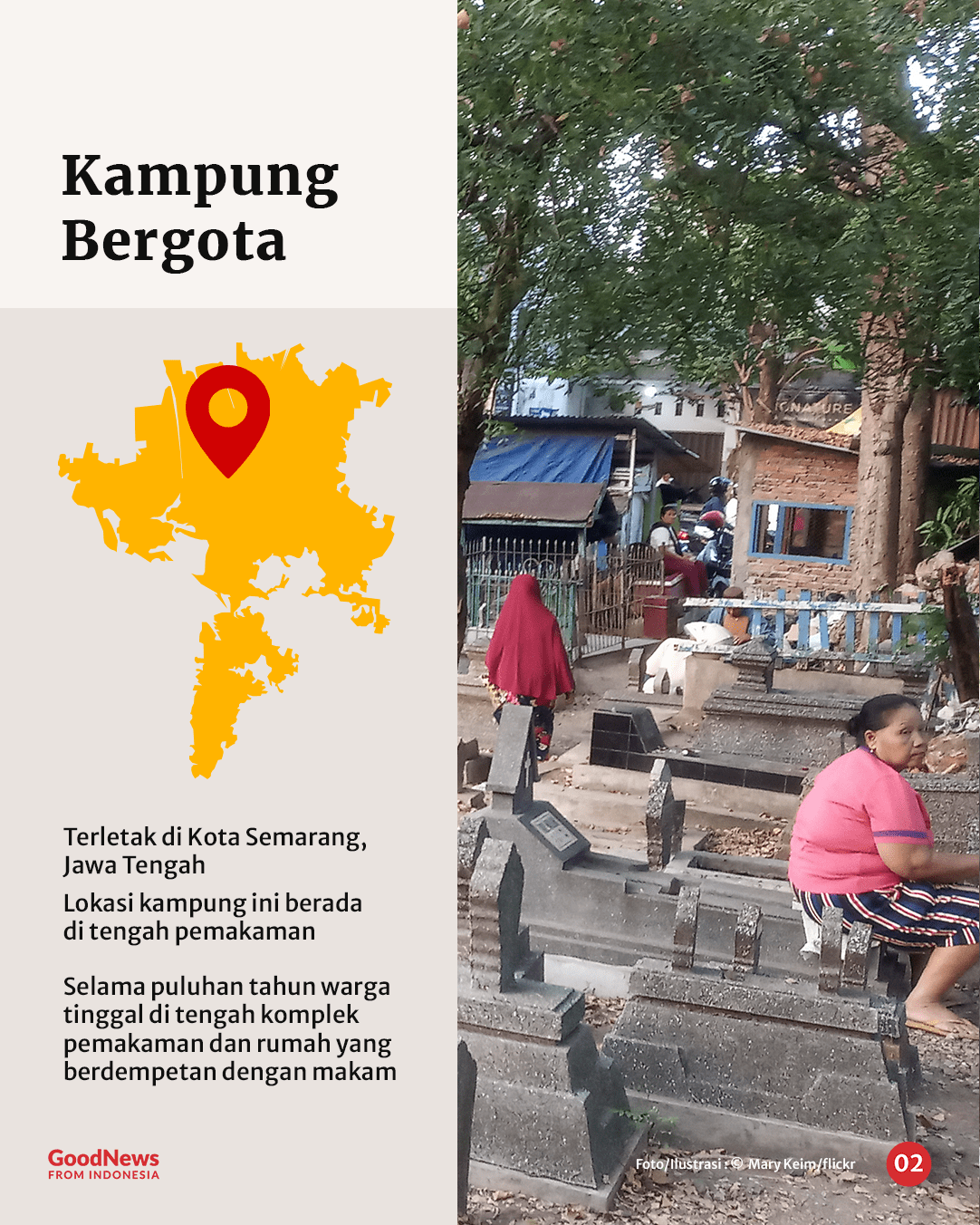 Kampung Bergota

Terletak di Kota Semarang, Jawa Tengah

Lokasi kampung ini berada di tengah pemakaman

Selama puluhan tahun warga tinggal di tengah komplek pemakaman dan rumah yang berdempetan dengan makam

GoodNews FROM INDONESIA

Foto/Ilustrasi : © Mary Keim/flickr

02