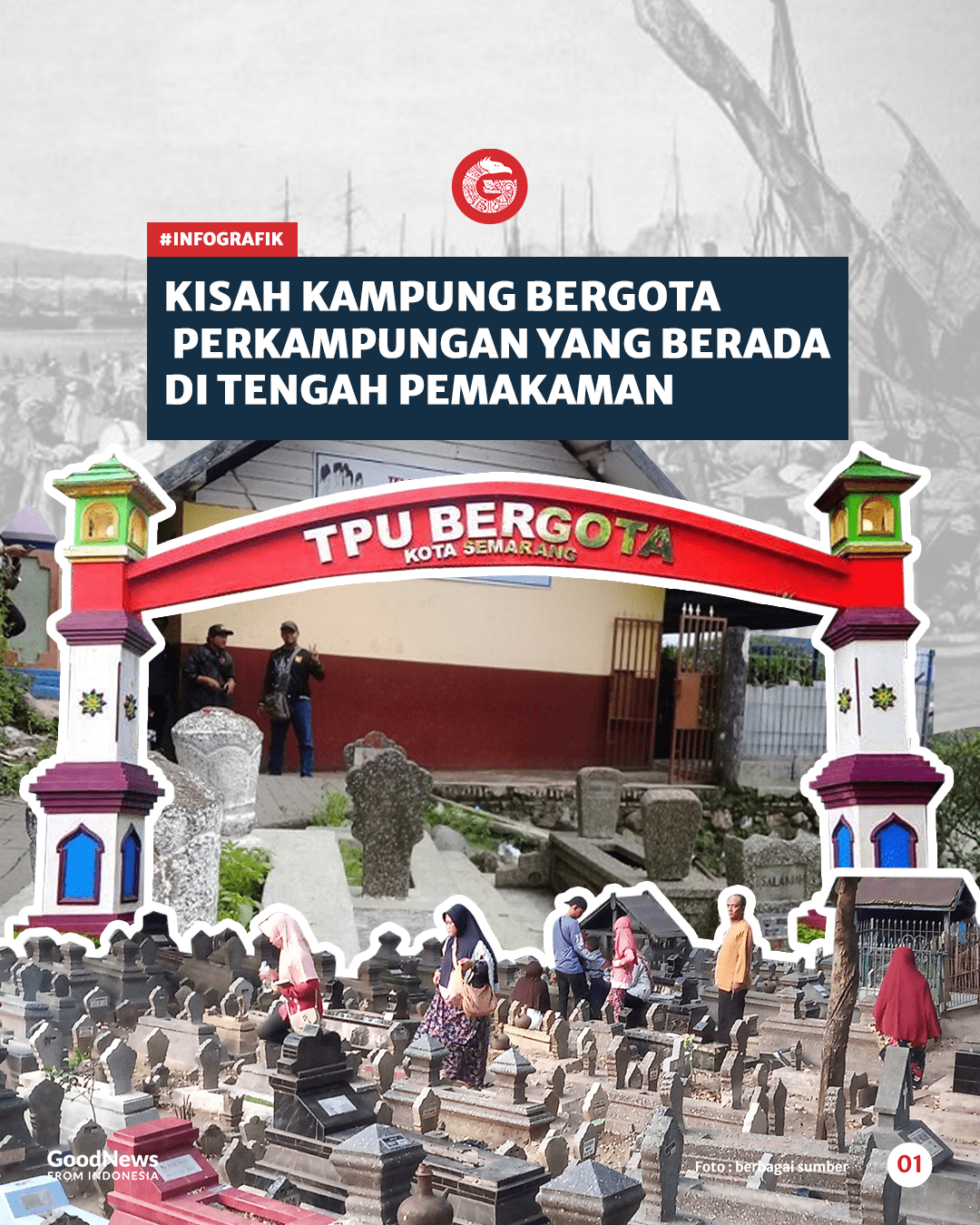 #INFOGRAFIK

KISAH KAMPUNG BERGOTA PERKAMPUNGAN YANG BERADA DI TENGAH PEMAKAMAN

TPU BERGOTA
KOTA SEMARANG

GoodNews FROM INDONESIA

Foto : berbagai sumber

01