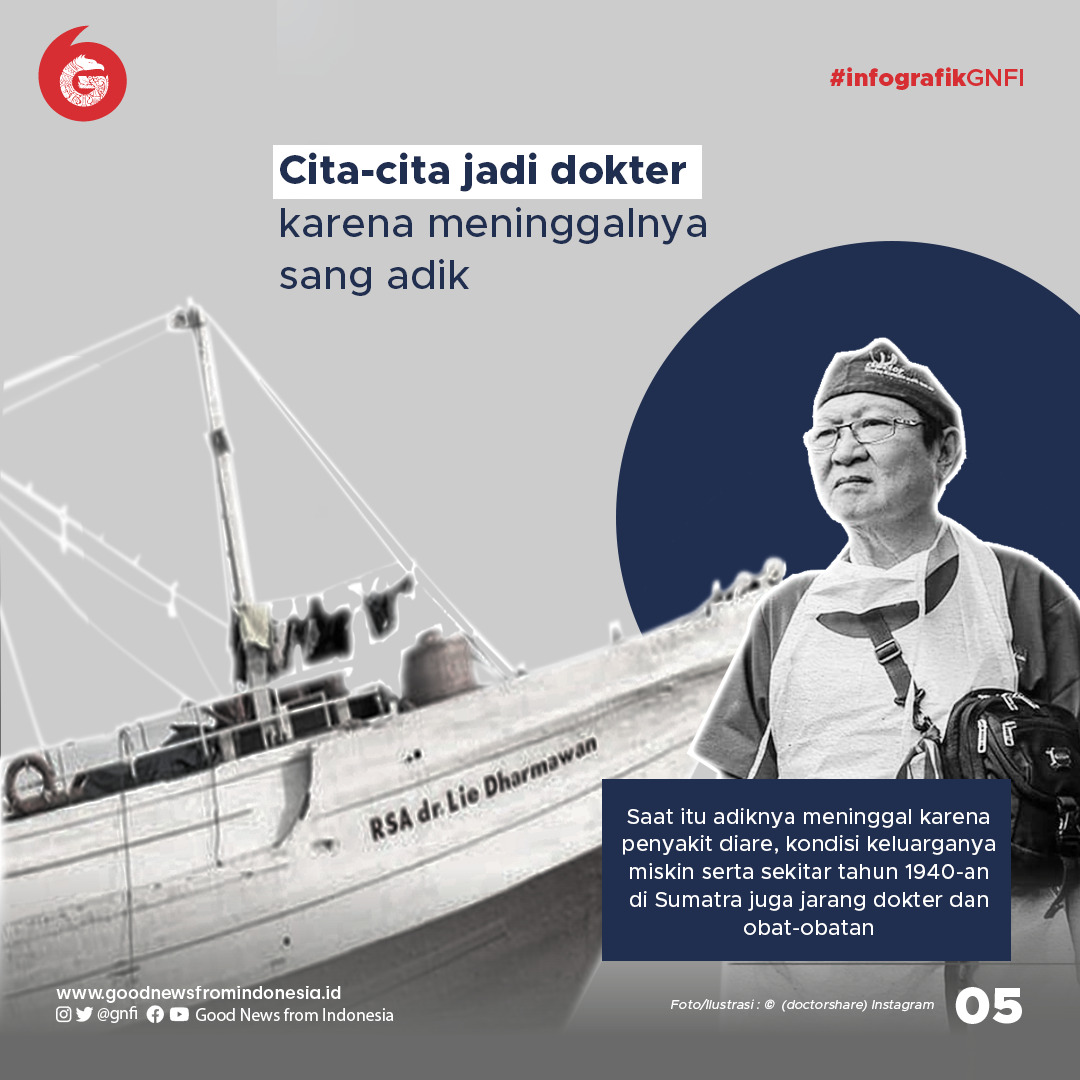 #infografikGNFI

Cita-cita jadi dokter karena meninggalnya sang adik

RSA dr. Lie Dharmawan

Saat itu adiknya meninggal karena penyakit diare, kondisi keluarganya miskin serta sekitar tahun 1940-an di Sumatra juga jarang dokter dan obat-obatan

www.goodnewsfromindonesia.id
@gnfi Good News from Indonesia

Foto/Ilustrasi : © (doctorshare) Instagram

05