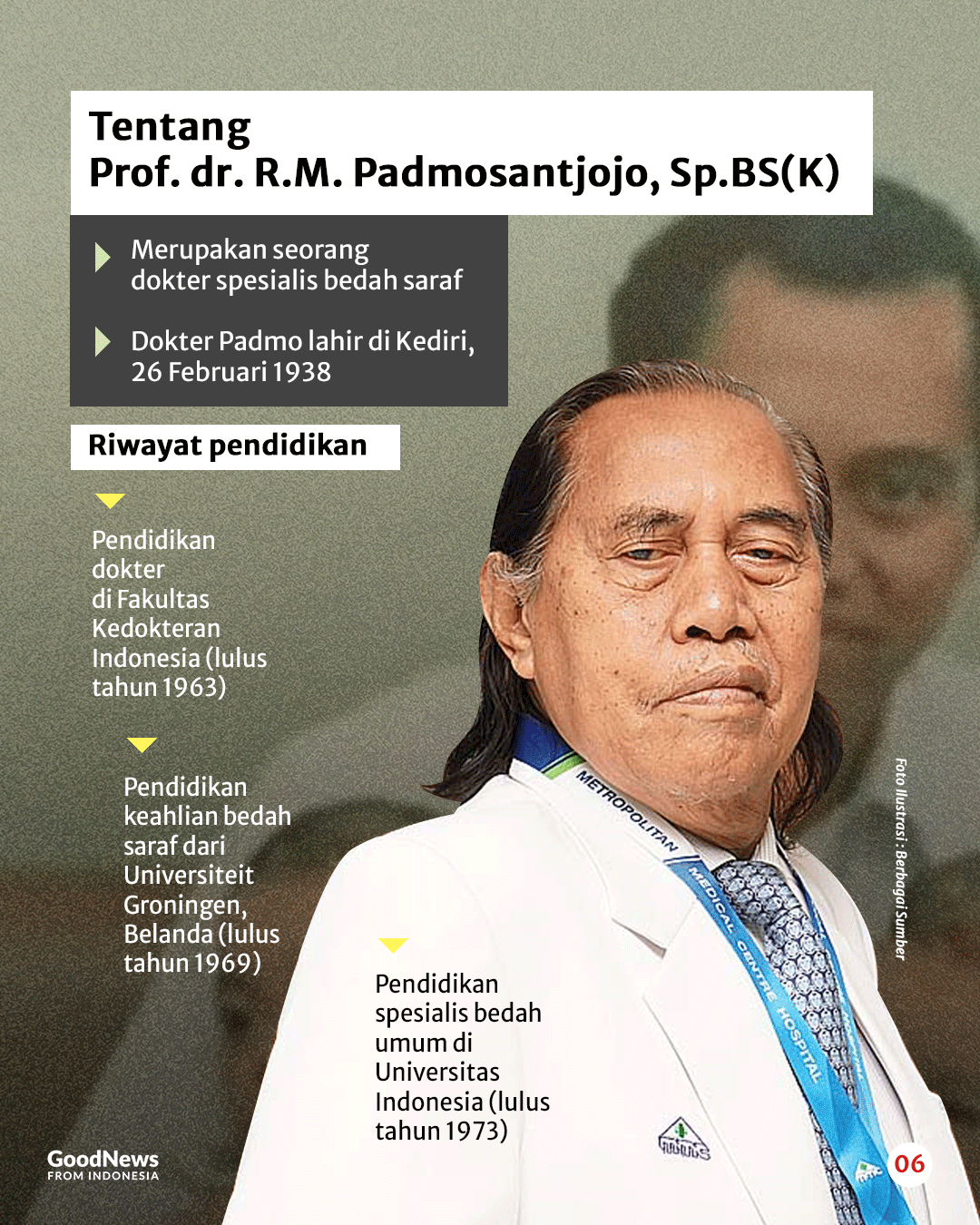 Tentang
Prof. dr. R.M. Padmosantjojo, Sp.BS(K)

Merupakan seorang dokter spesialis bedah saraf

Dokter Padmo lahir di Kediri, 26 Februari 1938

Riwayat pendidikan

Pendidikan dokter di Fakultas Kedokteran Indonesia (lulus tahun 1963)

Pendidikan keahlian bedah saraf dari Universiteit Groningen, Belanda (lulus tahun 1969)

Pendidikan spesialis bedah umum di Universitas Indonesia (lulus tahun 1973)

METROPOLITAN MEDICAL CENTRE HOSPITAL

Foto Ilustrasi : Berbagai Sumber

GoodNews FROM INDONESIA

06