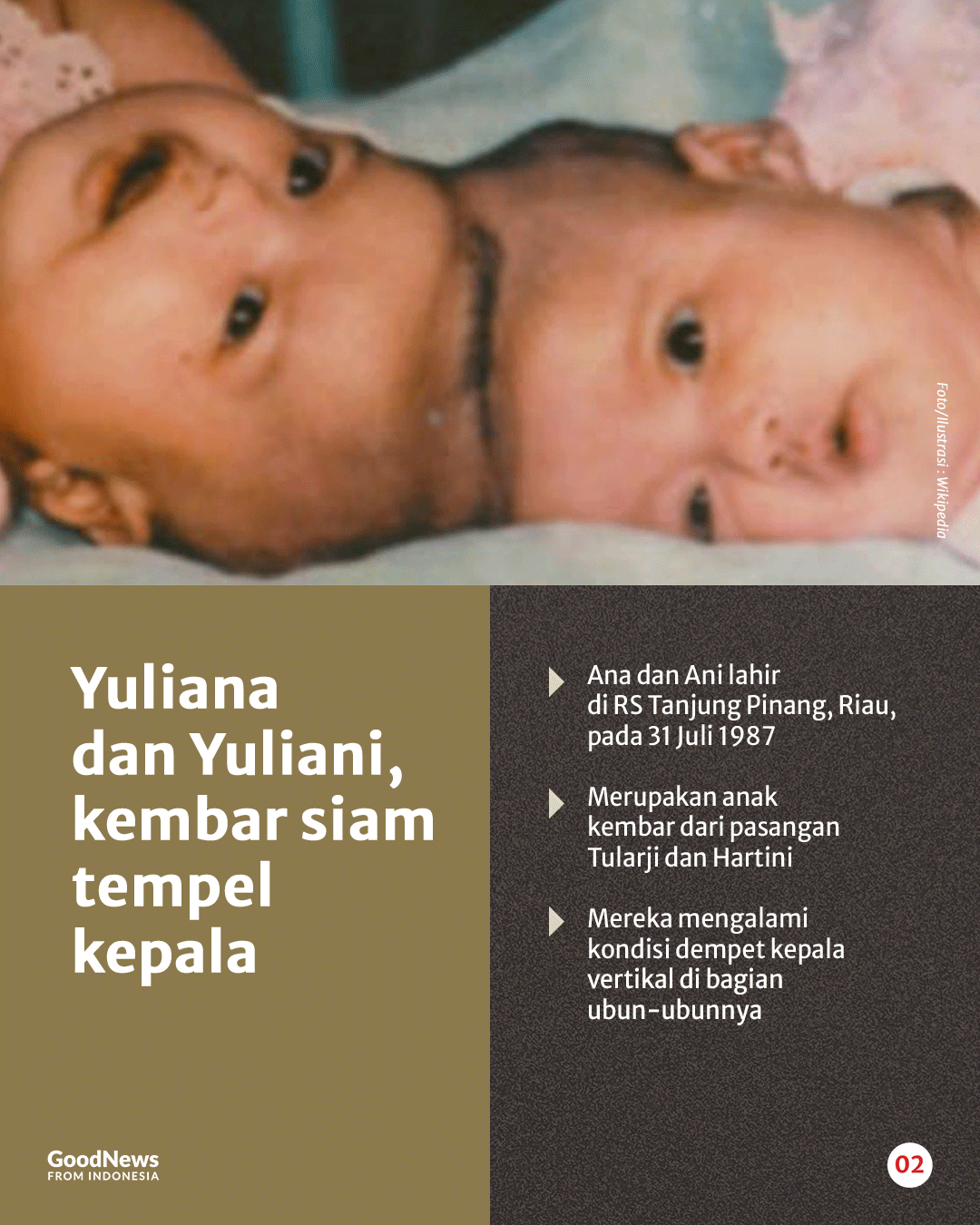 Foto/Ilustrasi : Wikipedia

Yuliana dan Yuliani, kembar siam tempel kepala

Ana dan Ani lahir di RS Tanjung Pinang, Riau, pada 31 Juli 1987

Merupakan anak kembar dari pasangan Tularji dan Hartini

Mereka mengalami kondisi dempet kepala vertikal di bagian ubun-ubunnya

GoodNews FROM INDONESIA

02