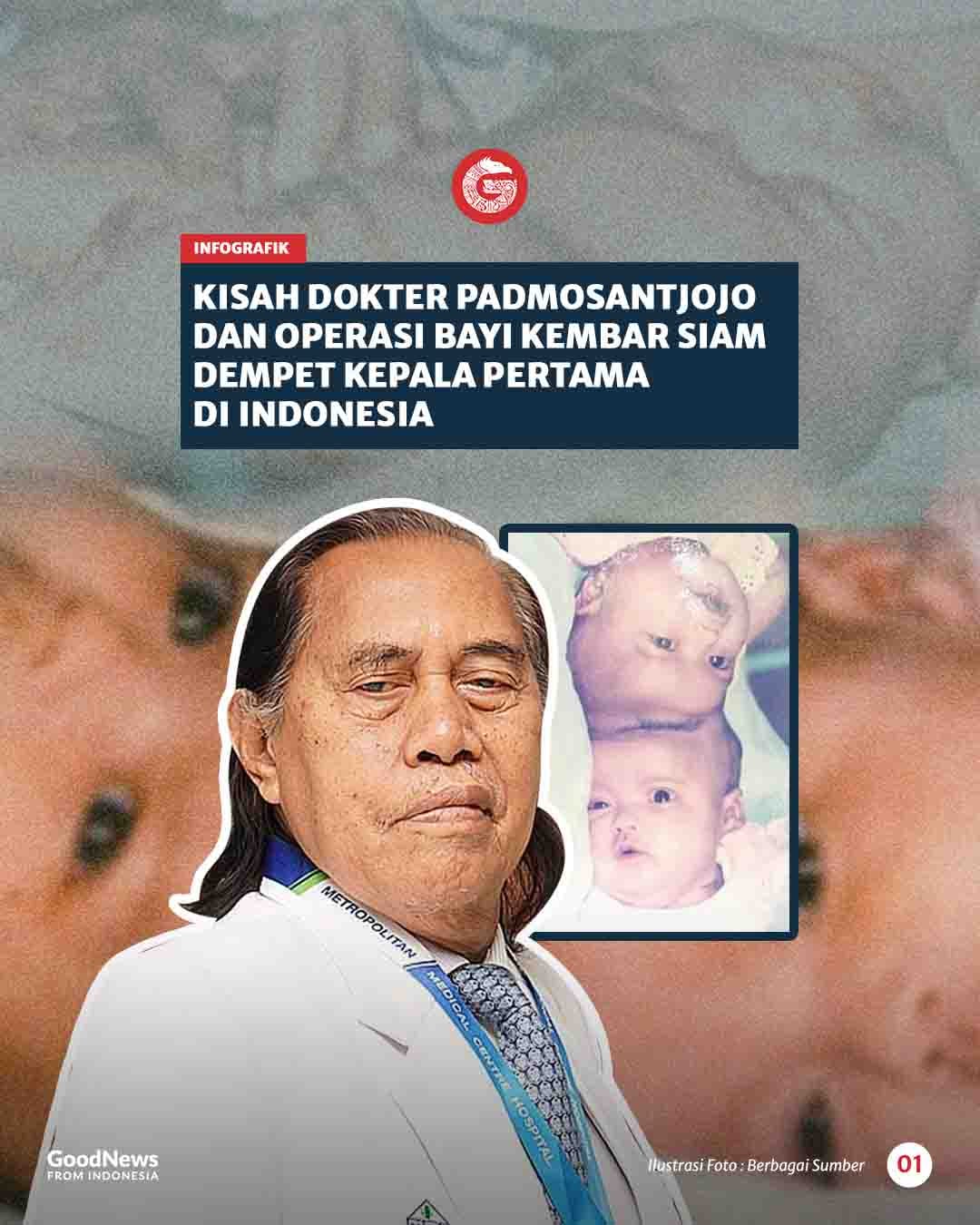 INFOGRAFIK

KISAH DOKTER PADMOSANTJOJO DAN OPERASI BAYI KEMBAR SIAM DEMPET KEPALA PERTAMA DI INDONESIA

METROPOLITAN MEDICAL CENTRE HOSPITAL

GoodNews FROM INDONESIA

Ilustrasi Foto : Berbagai Sumber

01